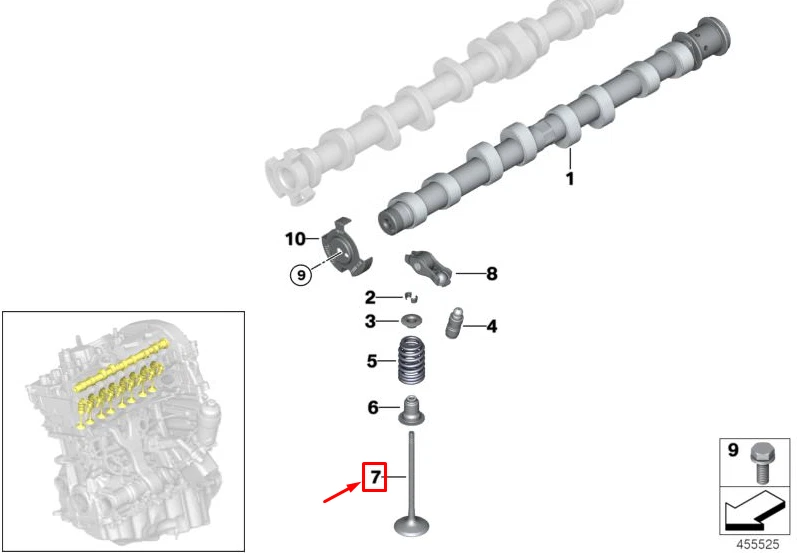 1
10
9
8
2
3
4
5
6
7
9
455525