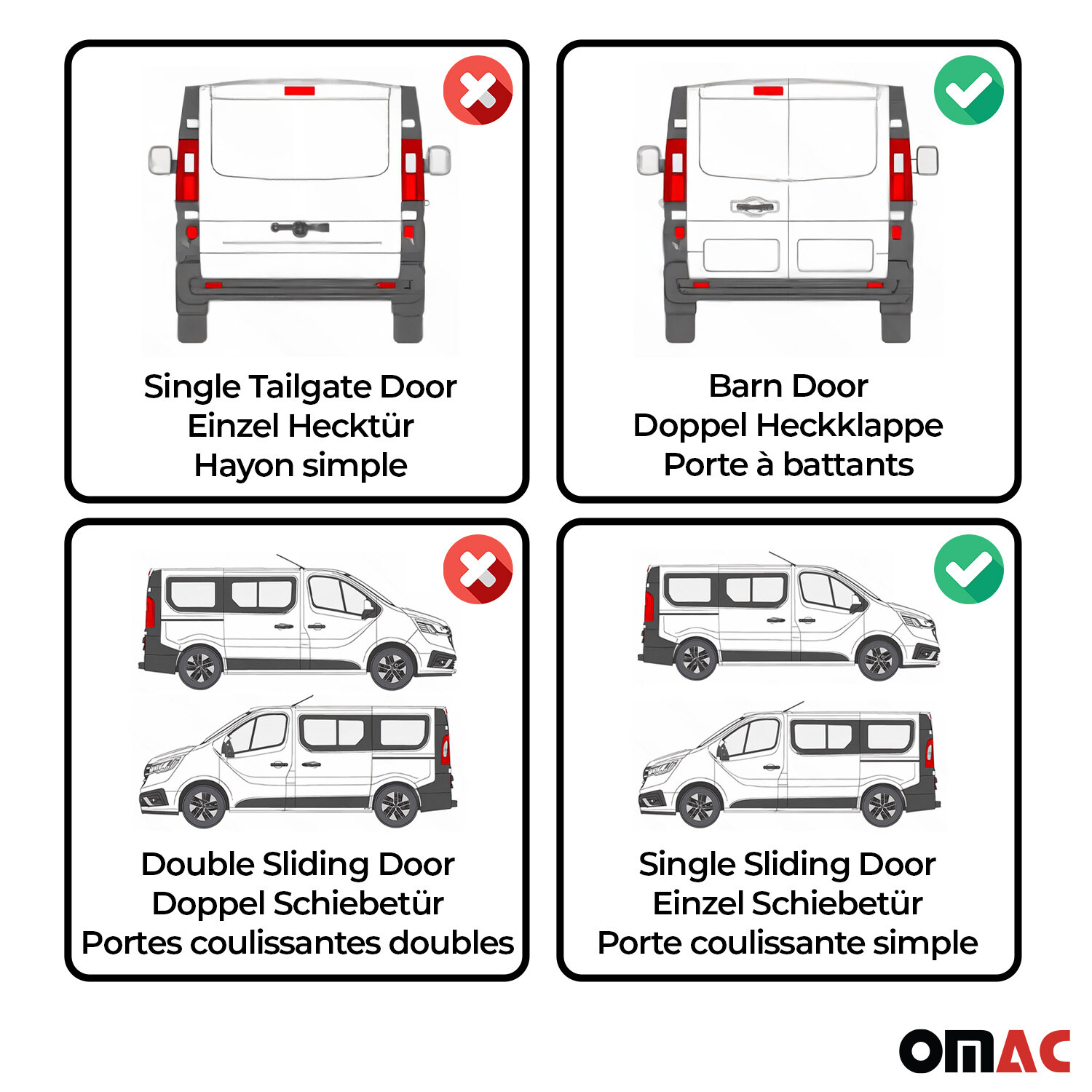 Single Tailgate Door
Einzel Hecktür
Hayon simple

Barn Door
Doppel Heckklappe
Porte à battants

Double Sliding Door
Doppel Schiebetür
Portes coulissantes doubles

Single Sliding Door
Einzel Schiebetür
Porte coulissante simple

OMAC