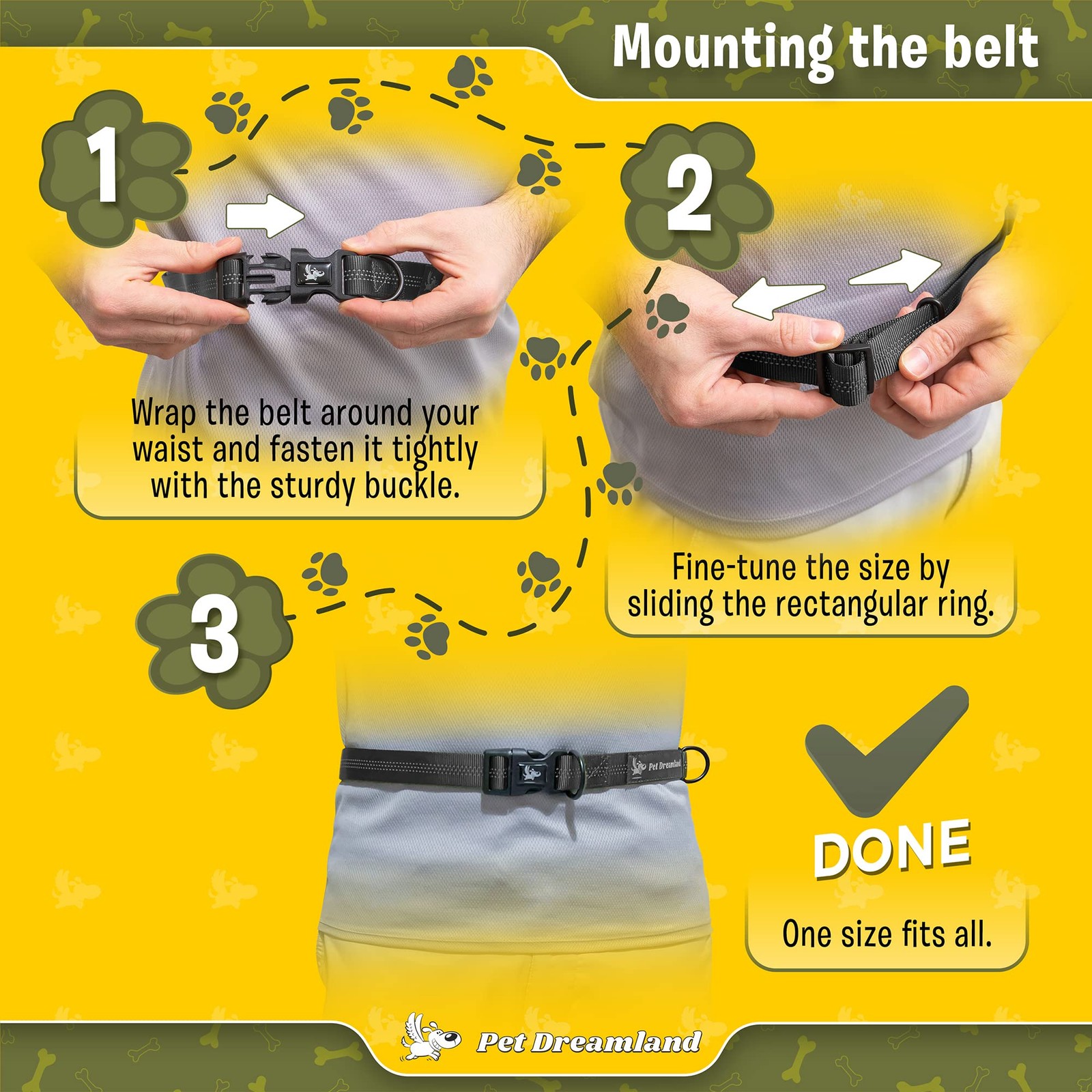 Mounting the belt

1

Wrap the belt around your waist and fasten it tightly with the sturdy buckle.

2

Fine-tune the size by sliding the rectangular ring.

3

Pet Dreamland

DONE

One size fits all.

Pet Dreamland