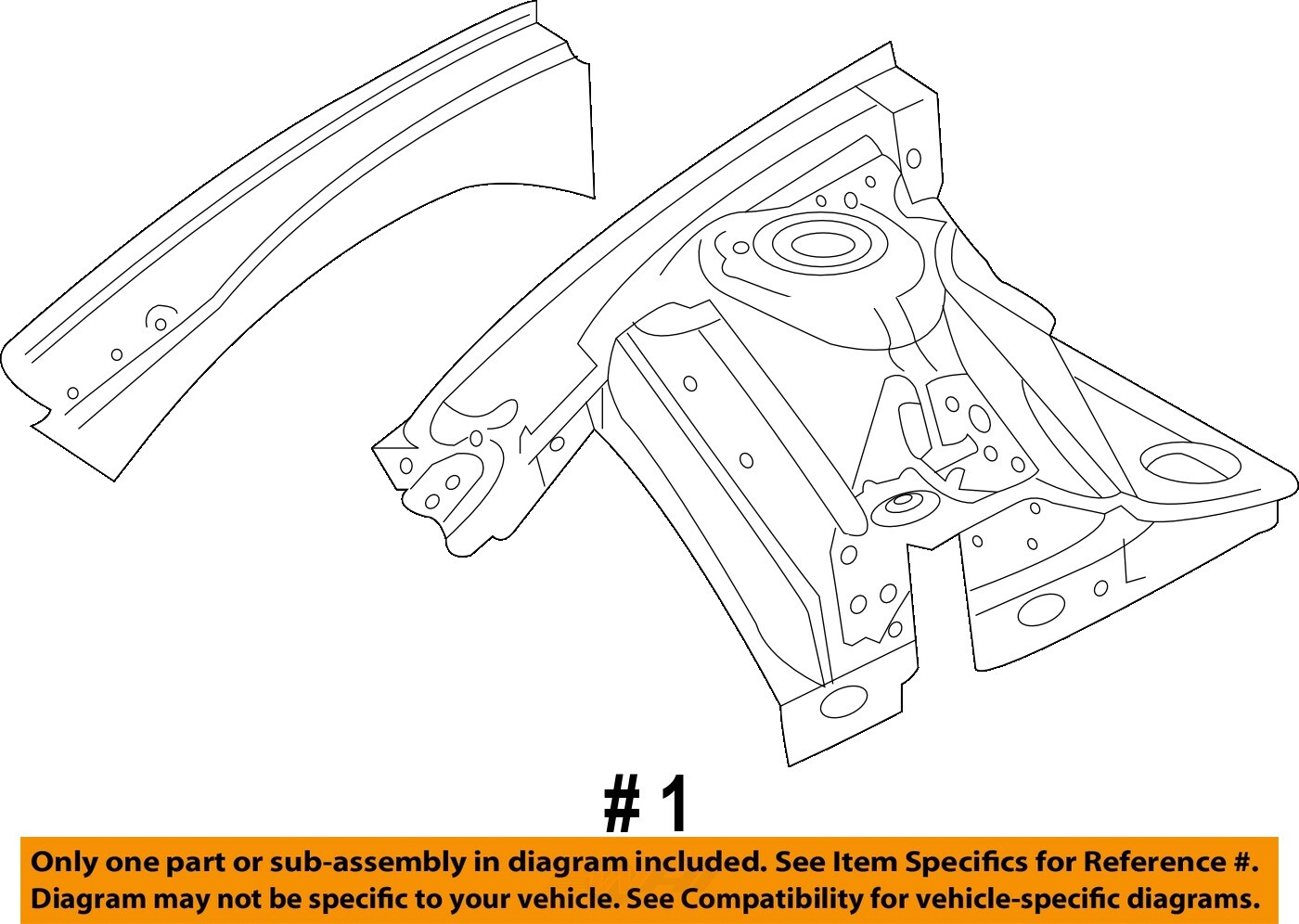 # 1

Only one part or sub-assembly in diagram included. See Item Specifics for Reference #.
Diagram may not be specific to your vehicle. See Compatibility for vehicle-specific diagrams.