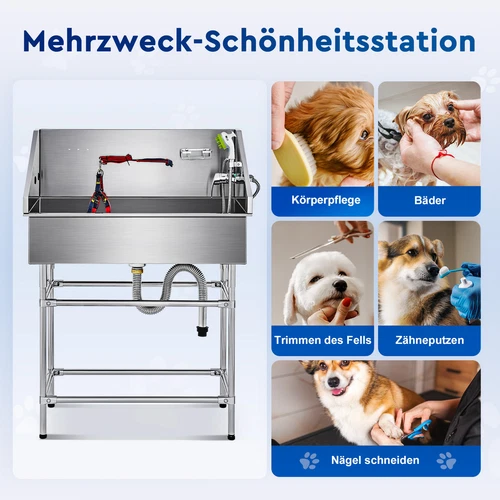 Mehrzweck-Schönheitsstation

Körperpflege

Bäder

Trimmen des Fells

Zähneputzen

Nägel schneiden