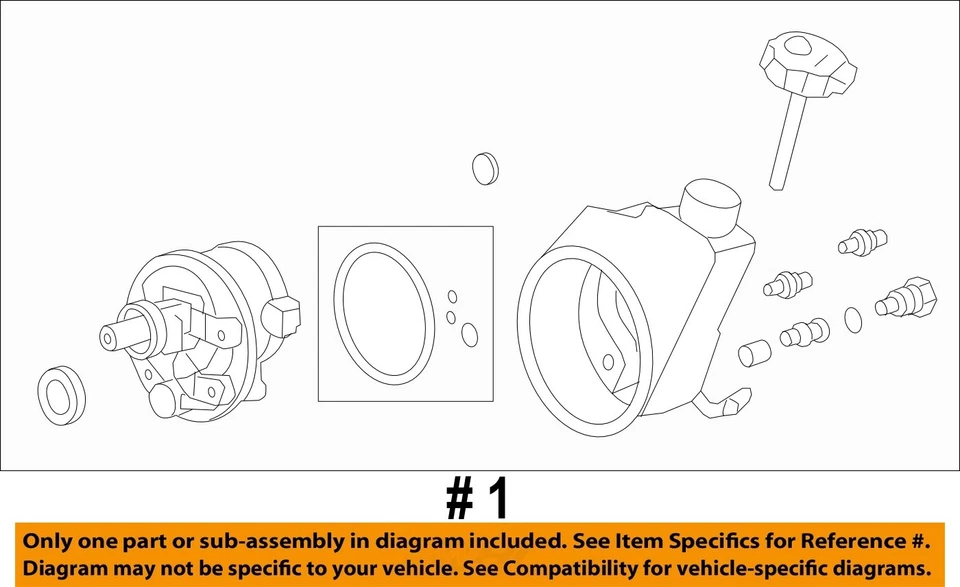 # 1

Only one part or sub-assembly in diagram included. See Item Specifics for Reference #.
Diagram may not be specific to your vehicle. See Compatibility for vehicle-specific diagrams.