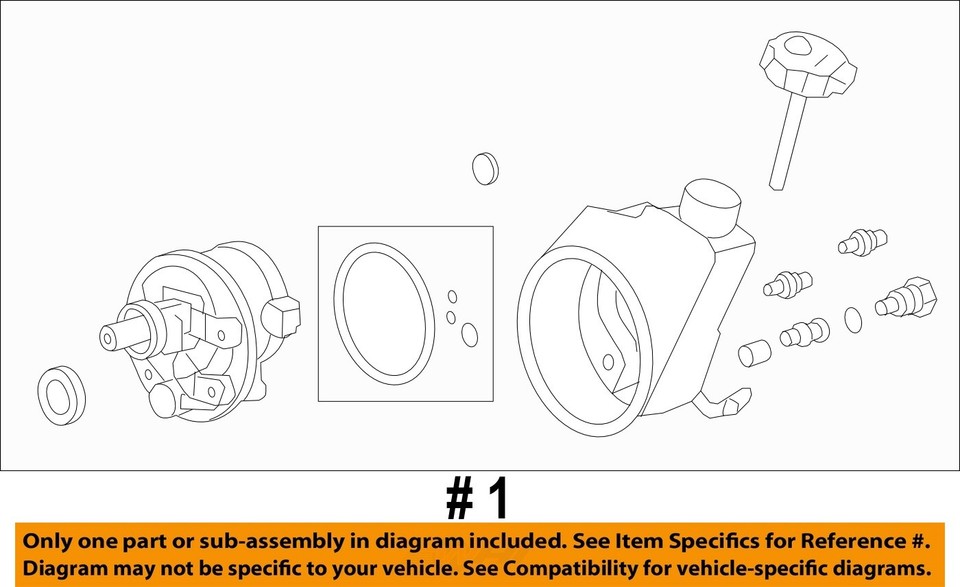 # 1

Only one part or sub-assembly in diagram included. See Item Specifics for Reference #.
Diagram may not be specific to your vehicle. See Compatibility for vehicle-specific diagrams.