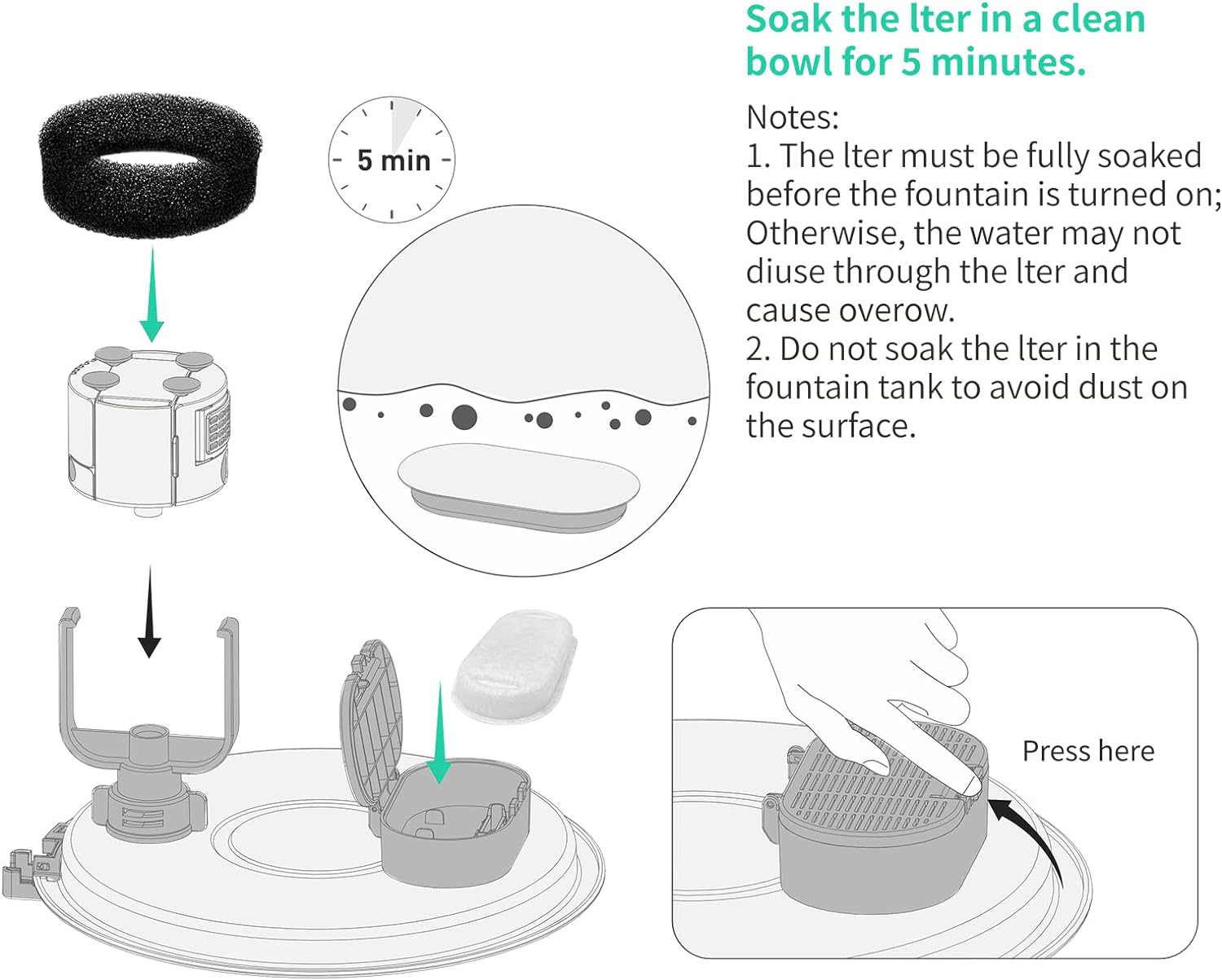 Soak the lter in a clean bowl for 5 minutes.

Notes:
1. The lter must be fully soaked before the fountain is turned on; Otherwise, the water may not diuse through the lter and cause overow.
2. Do not soak the lter in the fountain tank to avoid dust on the surface.

5 min

Press here