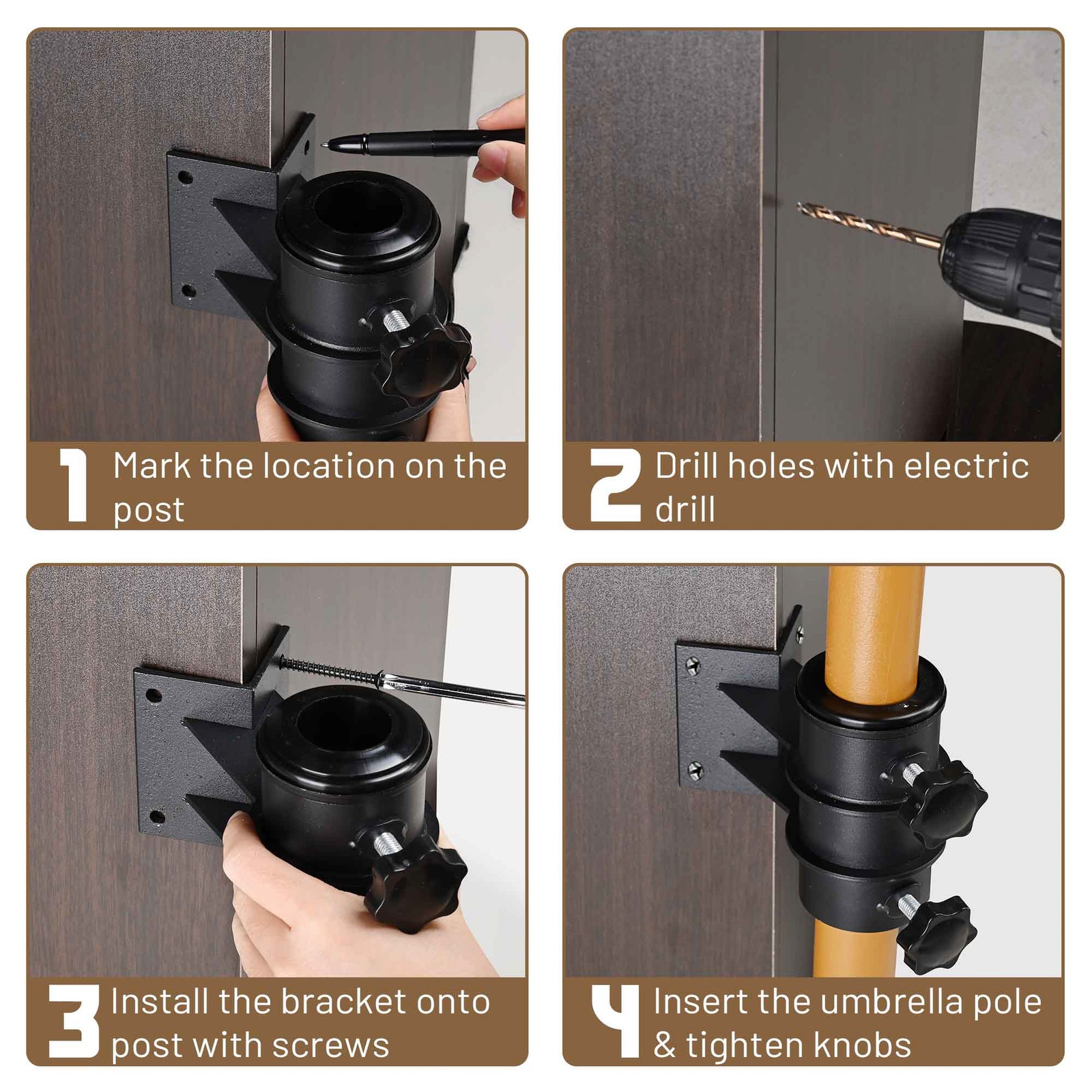 1 Mark the location on the post

2 Drill holes with electric drill

3 Install the bracket onto post with screws

4 Insert the umbrella pole & tighten knobs