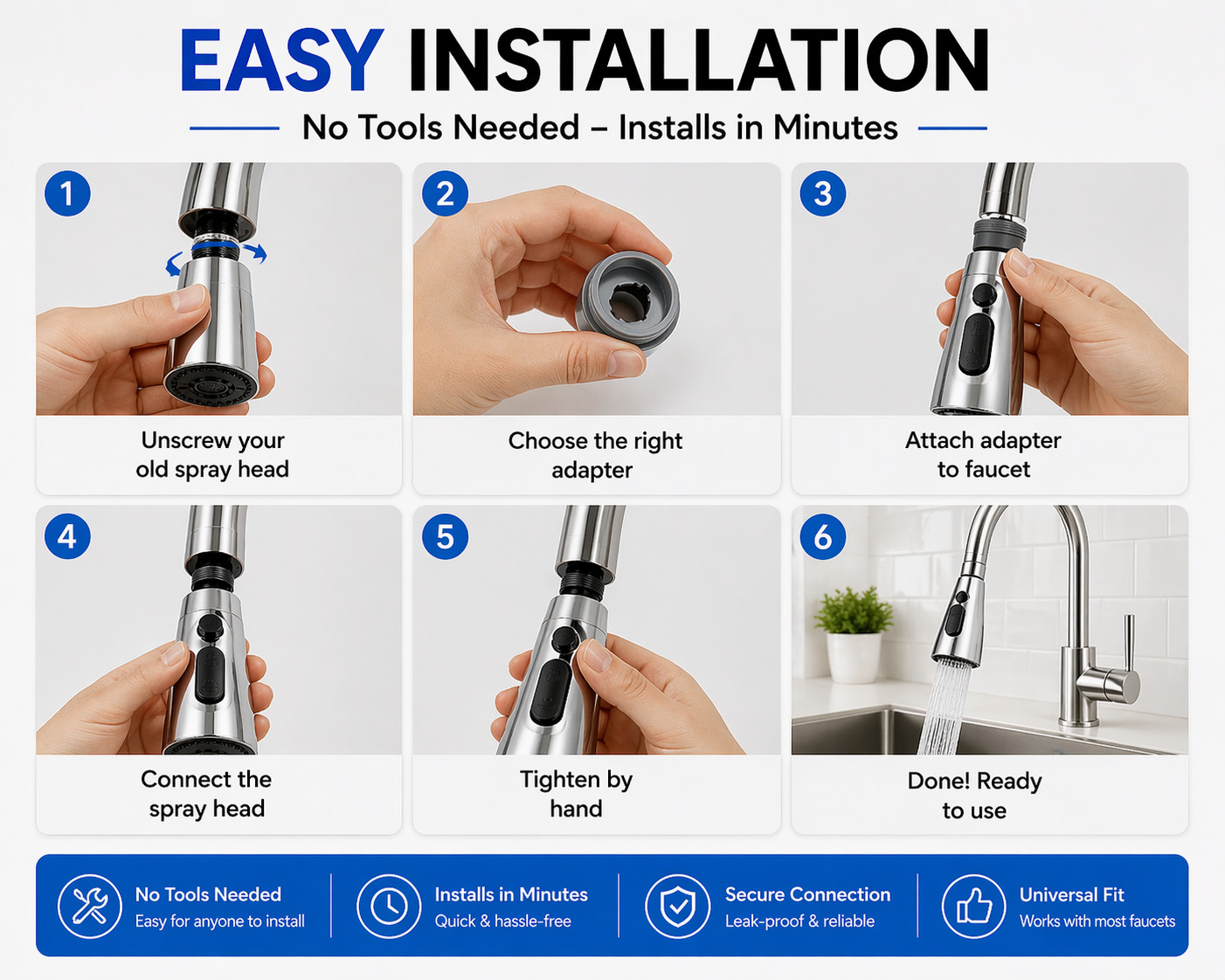 EASY INSTALLATION

No Tools Needed – Installs in Minutes

1

Unscrew your old spray head

2

Choose the right adapter

3

Attach adapter to faucet

4

Connect the spray head

5

Tighten by hand

6

Done! Ready to use

No Tools Needed
Easy for anyone to install

Installs in Minutes
Quick & hassle-free

Secure Connection
Leak-proof & reliable

Universal Fit
Works with most faucets