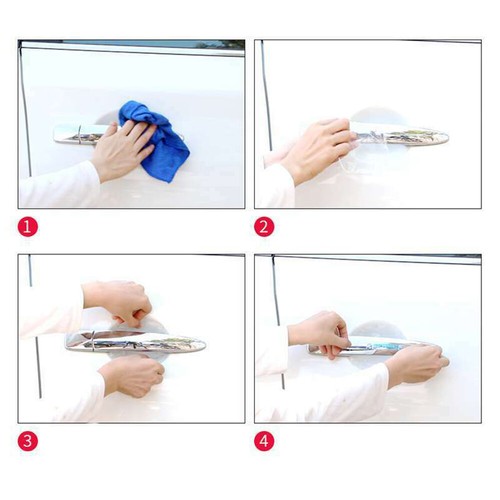 1

2

3

4