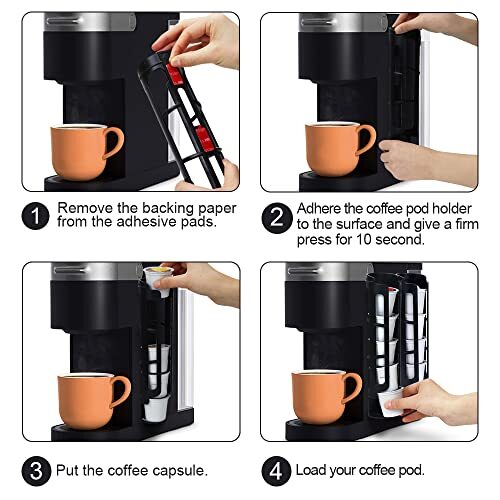 1 Remove the backing paper from the adhesive pads.

2 Adhere the coffee pod holder to the surface and give a firm press for 10 second.

3 Put the coffee capsule.

4 Load your coffee pod.