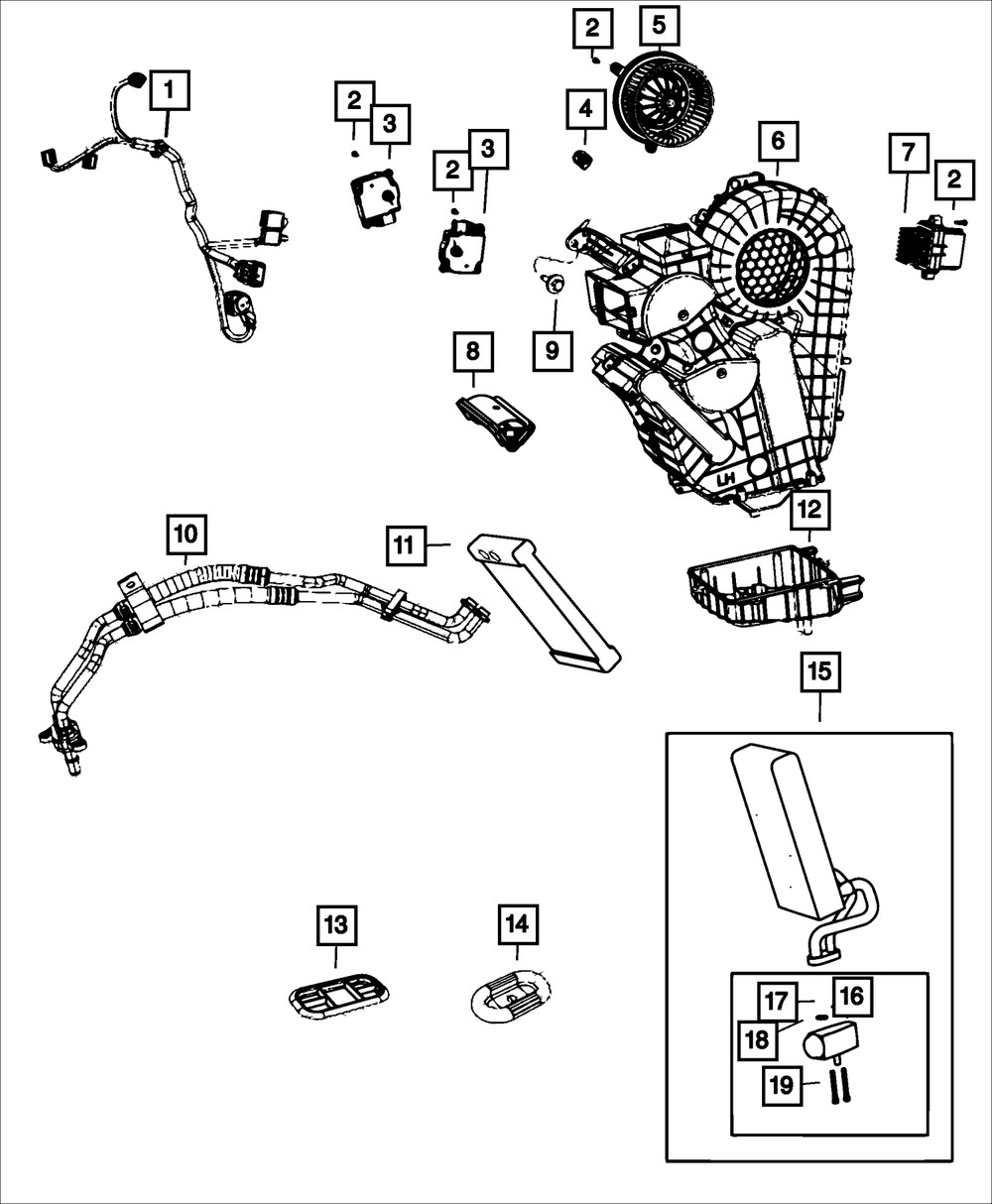 1
2
3
2
3
2
5
4
6
7
2
9
8
LH
10
11
12
15
13
14
17
16
18
19