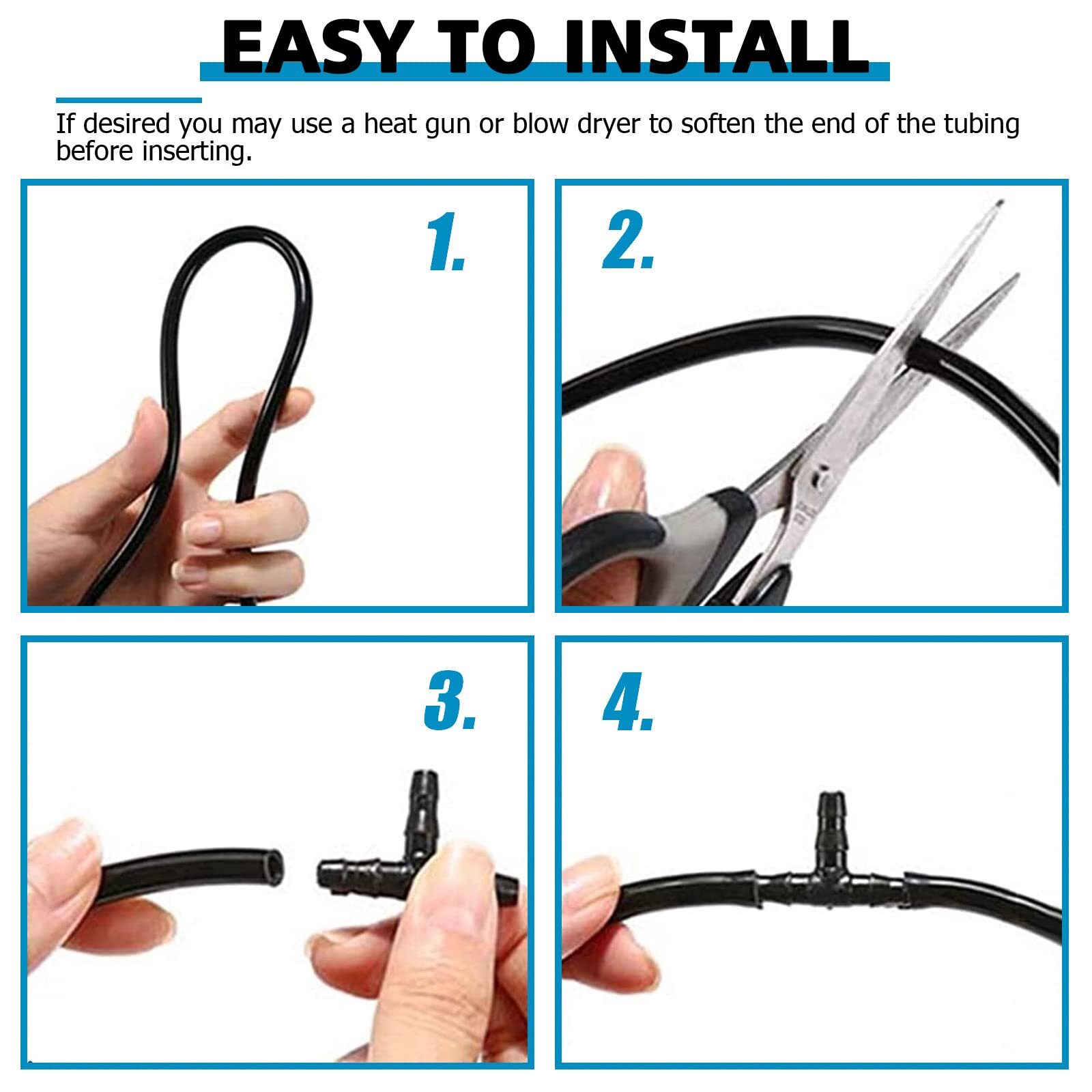 EASY TO INSTALL

If desired you may use a heat gun or blow dryer to soften the end of the tubing before inserting.

1.

2.

3.

4.