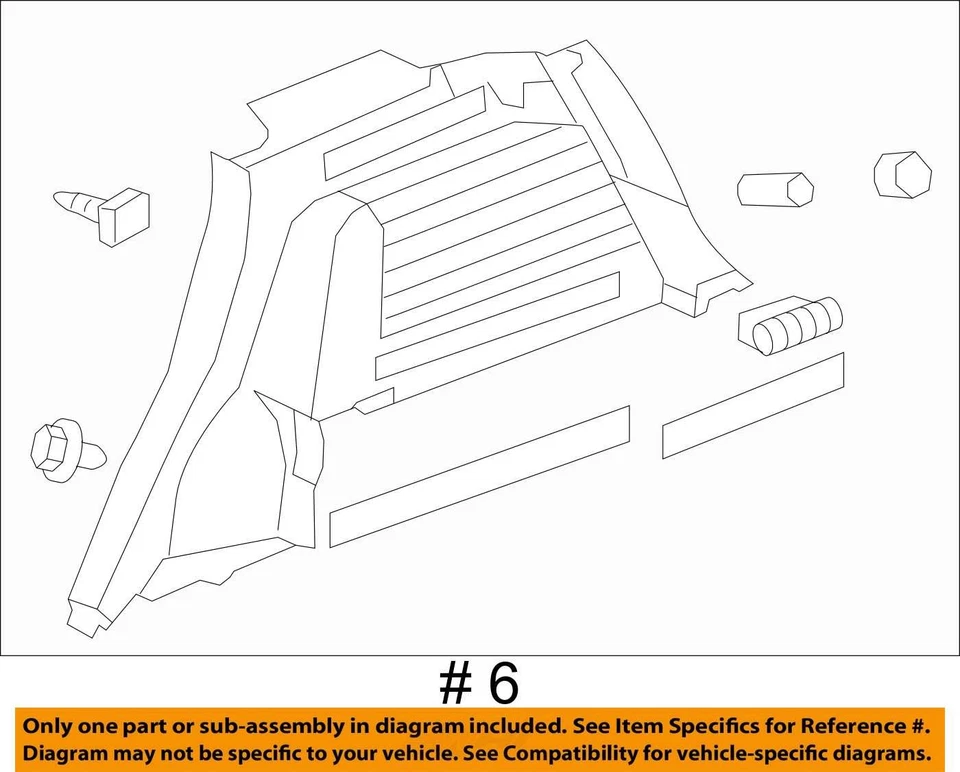 # 6

Only one part or sub-assembly in diagram included. See Item Specifics for Reference #. Diagram may not be specific to your vehicle. See Compatibility for vehicle-specific diagrams.