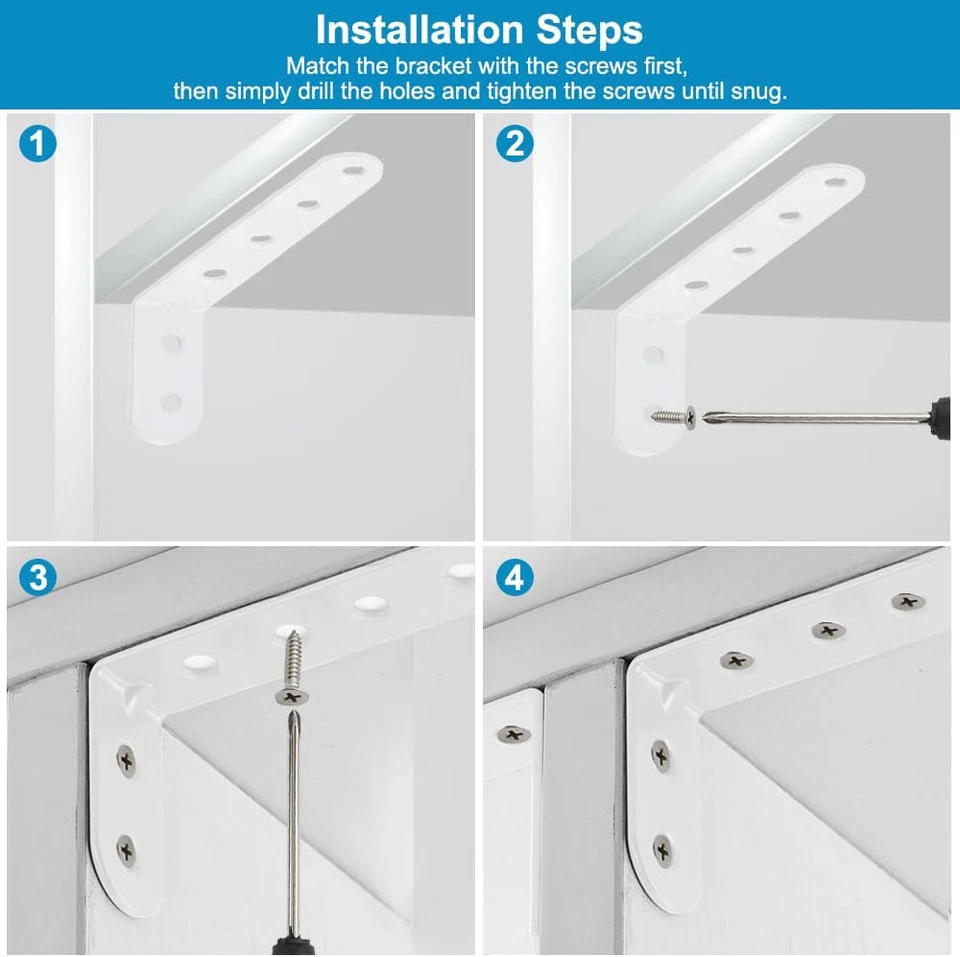 Installation Steps

Match the bracket with the screws first, then simply drill the holes and tighten the screws until snug.

1

2

3

4