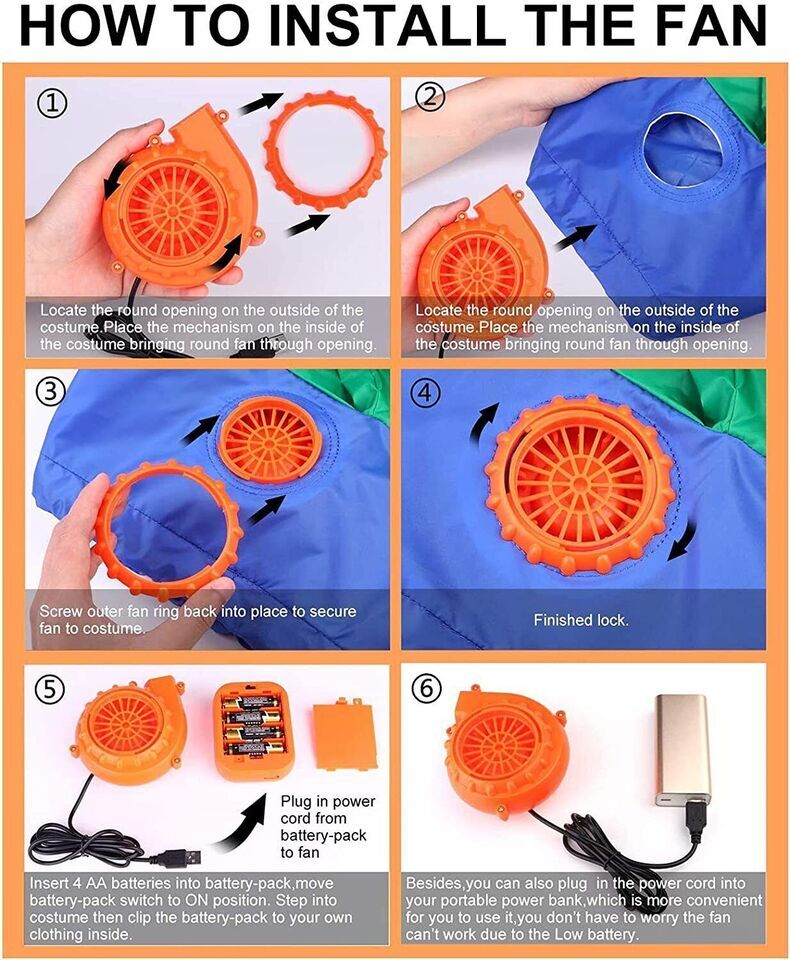 HOW TO INSTALL THE FAN

①

Locate the round opening on the outside of the costume.Place the mechanism on the inside of the costume bringing round fan through opening.

②

Locate the round opening on the outside of the costume.Place the mechanism on the inside of the costume bringing round fan through opening.

③

Screw outer fan ring back into place to secure fan to costume.

④

Finished lock.

⑤

Plug in power cord from battery-pack to fan

Insert 4 AA batteries into battery-pack,move battery-pack switch to ON position. Step into costume then clip the battery-pack to your own clothing inside.

⑥

Besides,you can also plug in the power cord into your portable power bank,which is more convenient for you to use it,you don't have to worry the fan can't work due to the Low battery.