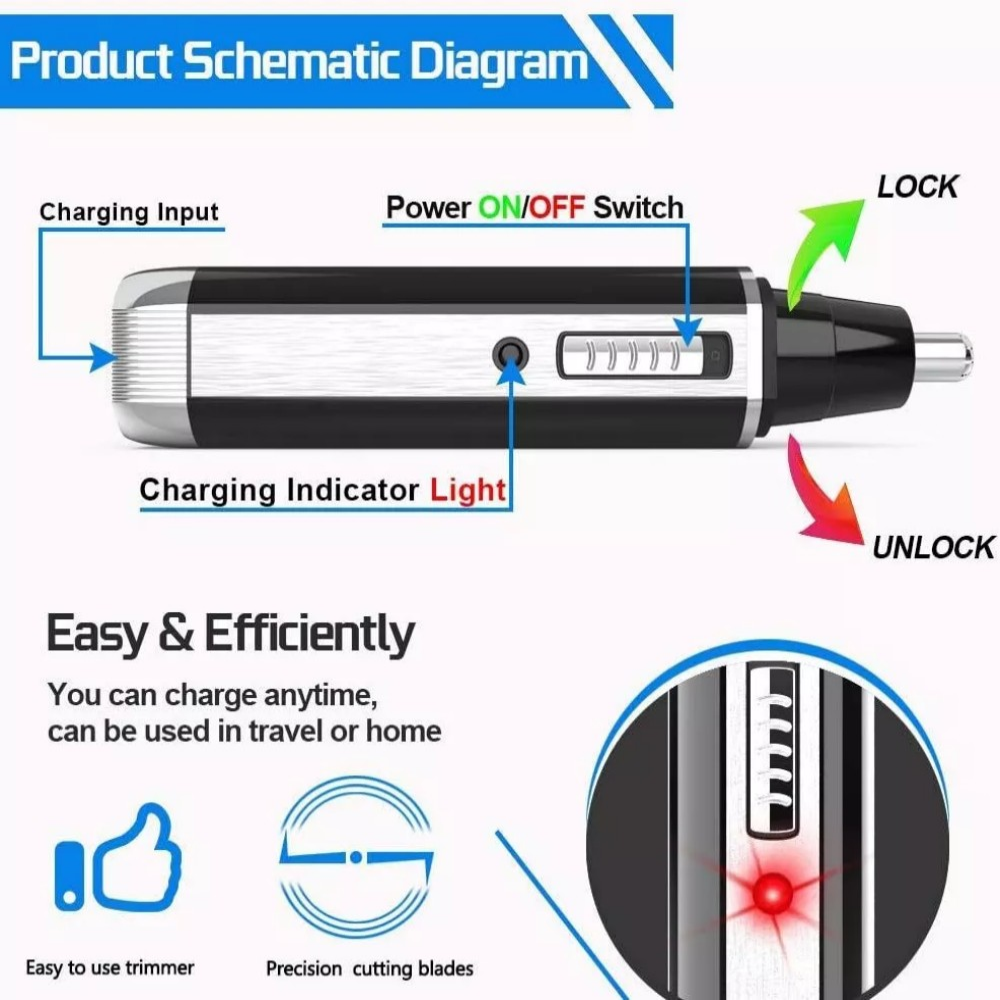 Product Schematic Diagram

Charging Input

Power ON/OFF Switch

LOCK

Charging Indicator Light

UNLOCK

Easy & Efficiently

You can charge anytime, can be used in travel or home

Easy to use trimmer

Precision cutting blades