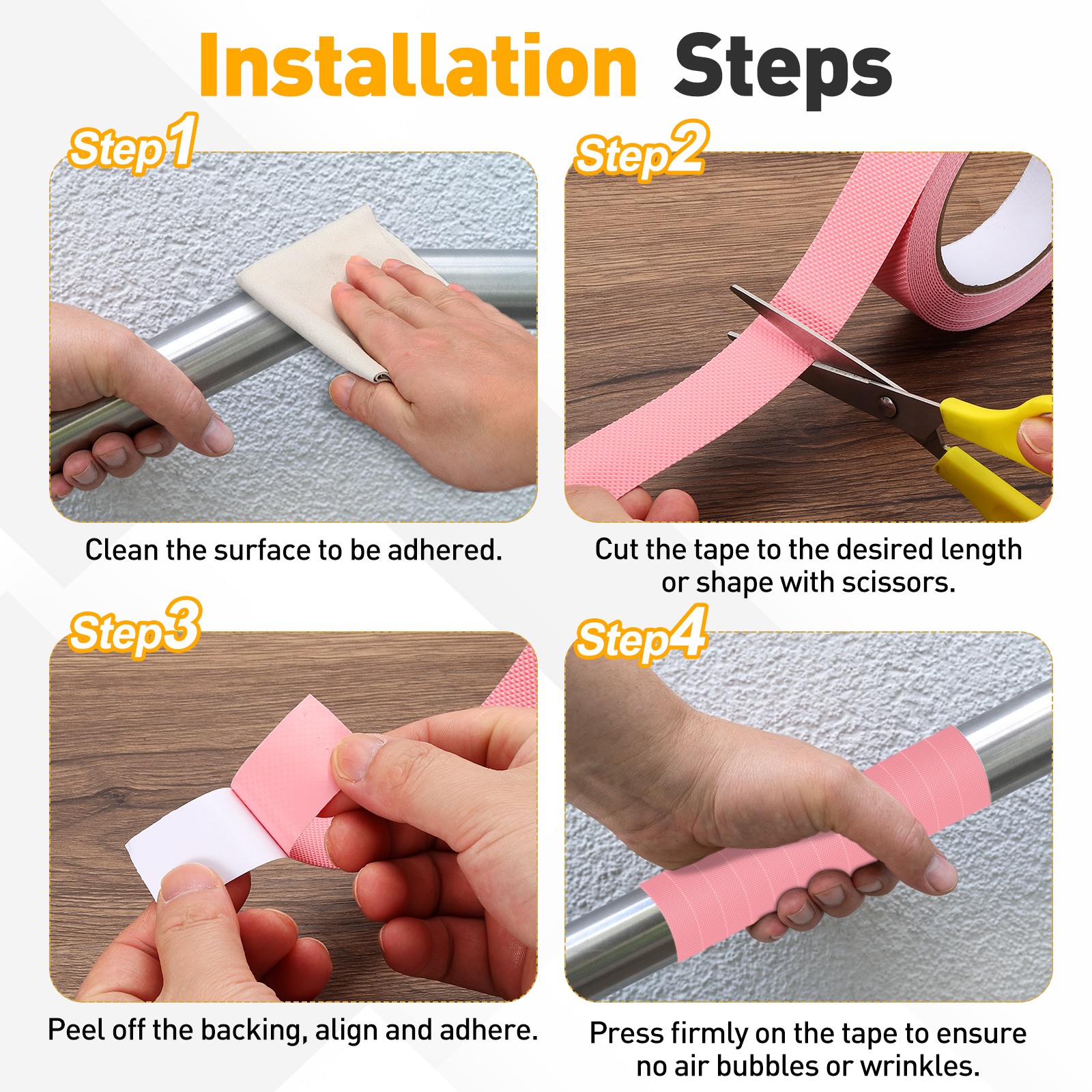 Installation Steps

Step1

Clean the surface to be adhered.

Step2

Cut the tape to the desired length or shape with scissors.

Step3

Peel off the backing, align and adhere.

Step4

Press firmly on the tape to ensure no air bubbles or wrinkles.