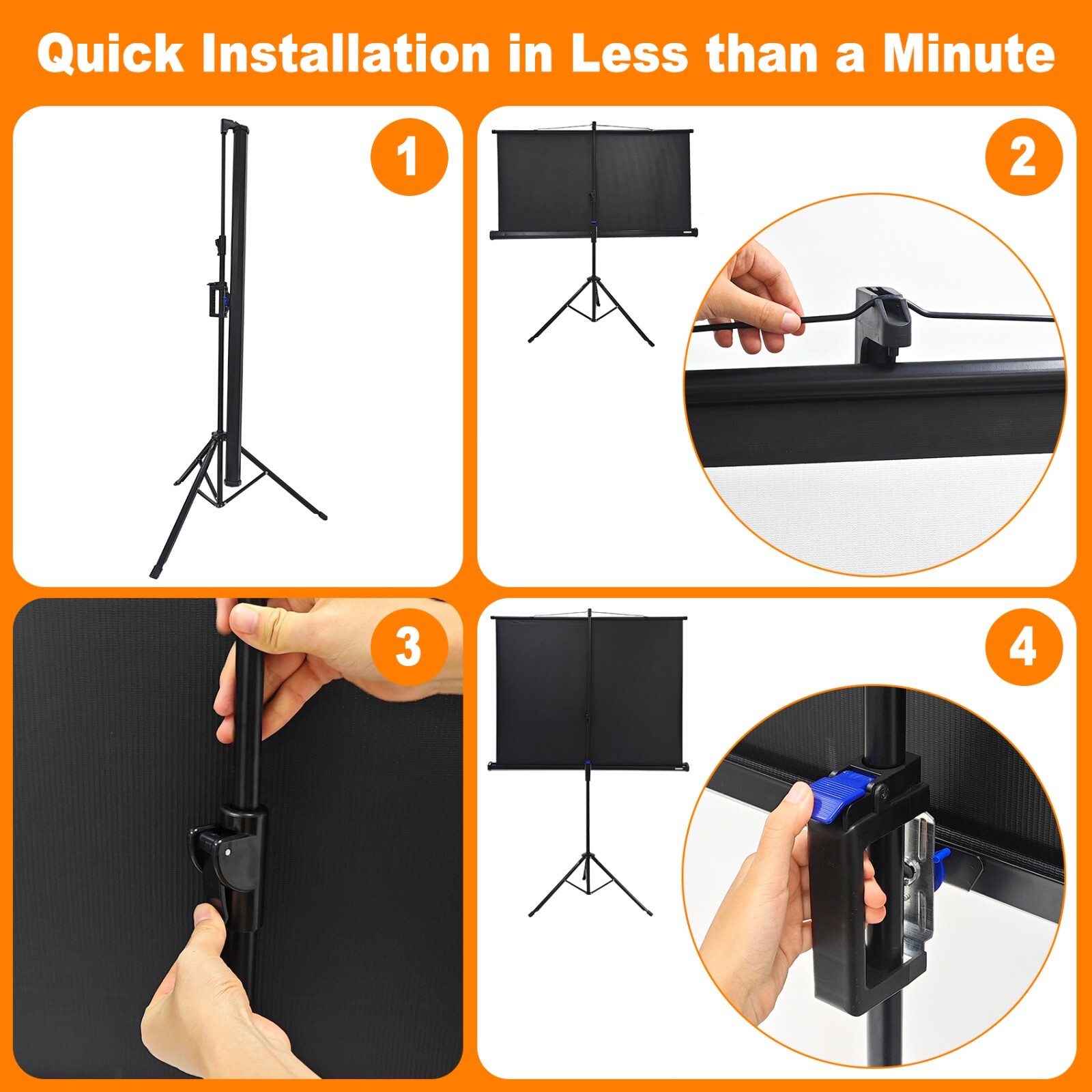 Quick Installation in Less than a Minute

1

2

3

4