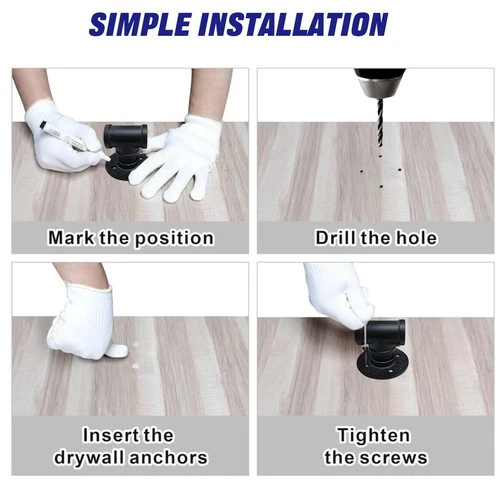 SIMPLE INSTALLATION

Mark the position

Drill the hole

Insert the drywall anchors

Tighten the screws