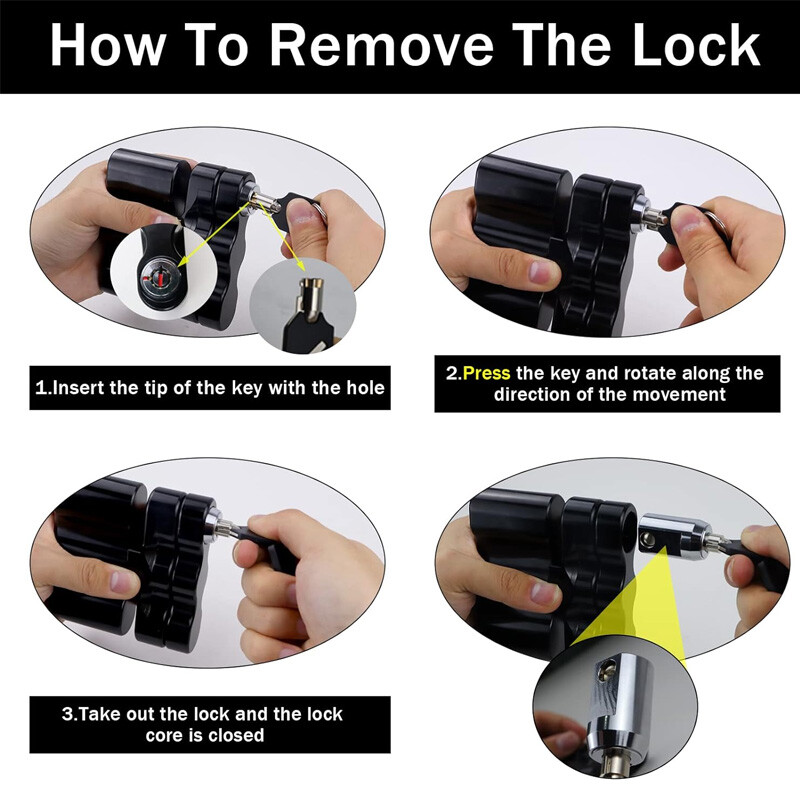 How To Remove The Lock

1.Insert the tip of the key with the hole

2.Press the key and rotate along the direction of the movement

3.Take out the lock and the lock core is closed