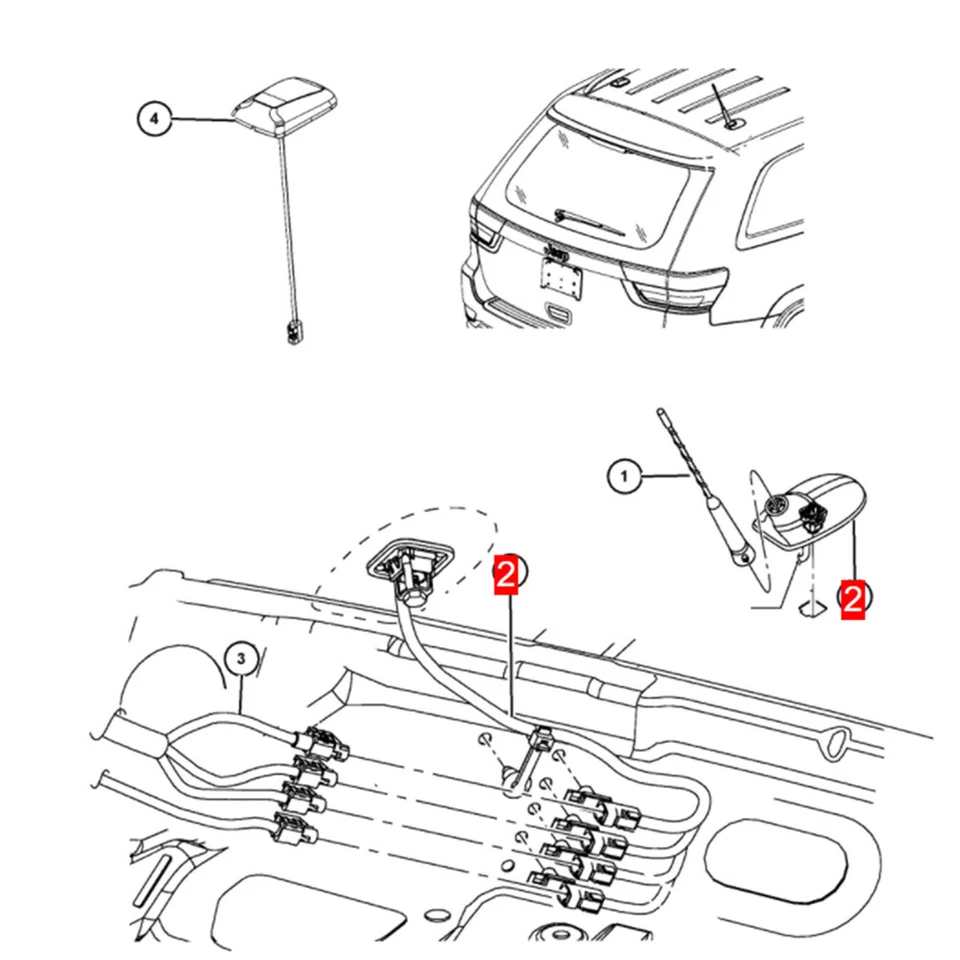 4

1

2

2

3