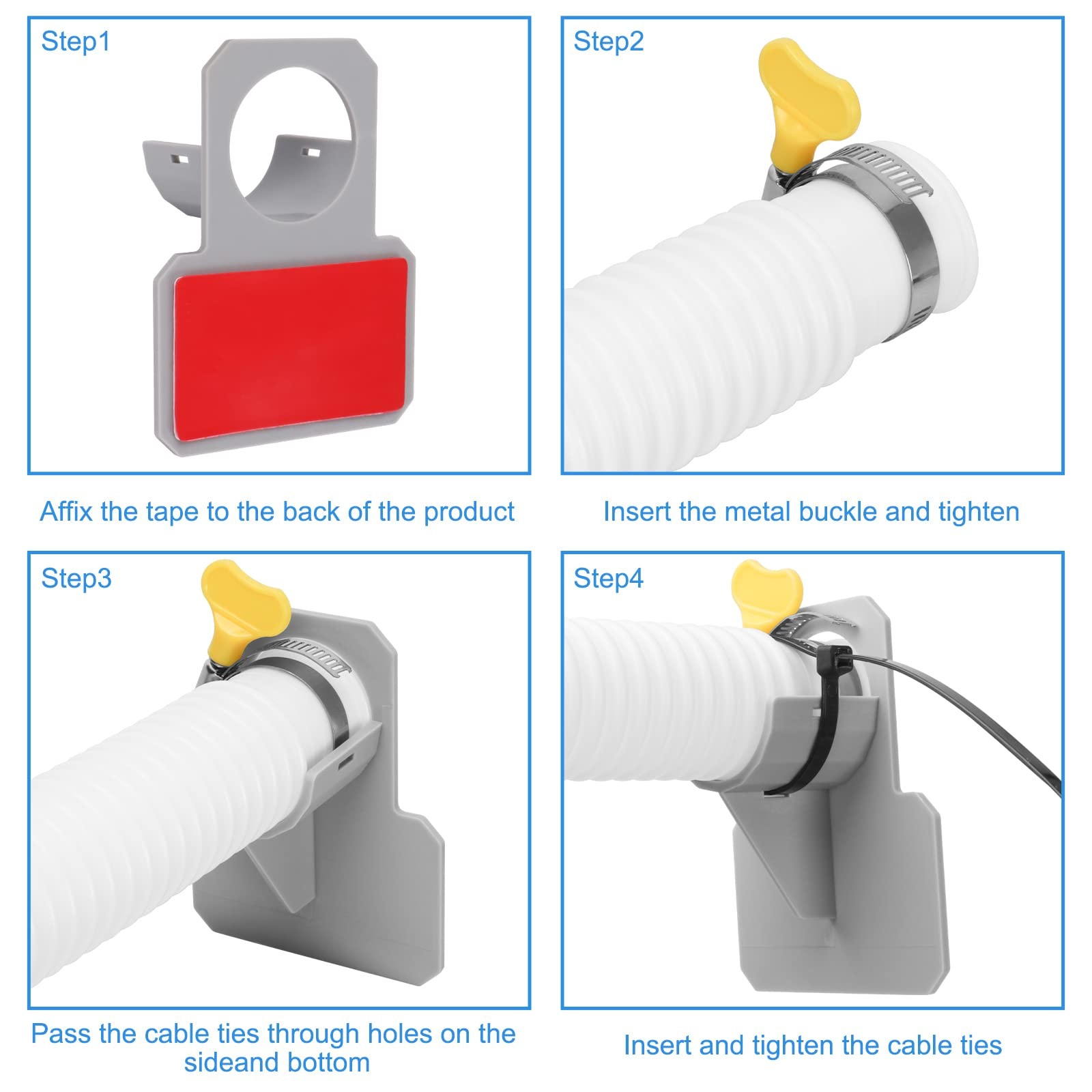 Step1

Affix the tape to the back of the product

Step2

Insert the metal buckle and tighten

Step3

Pass the cable ties through holes on the sideand bottom

Step4

Insert and tighten the cable ties