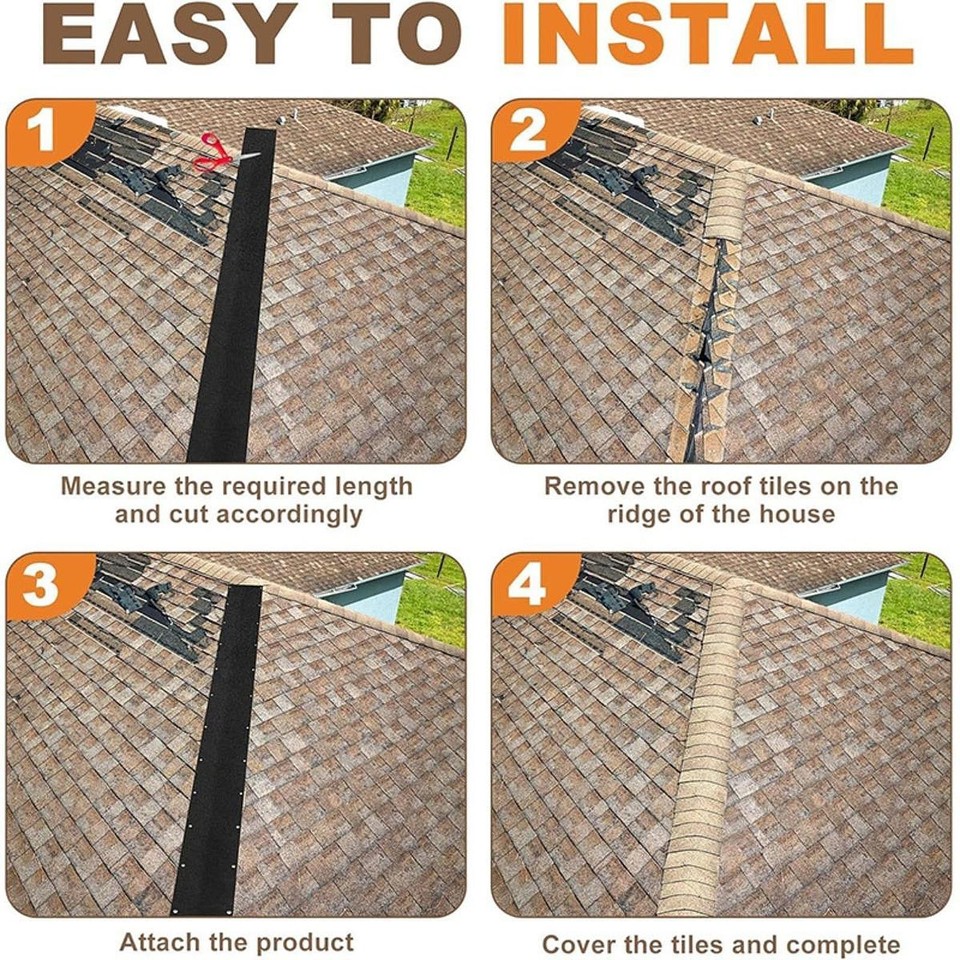 EASY TO INSTALL

1

Measure the required length and cut accordingly

2

Remove the roof tiles on the ridge of the house

3

Attach the product

4

Cover the tiles and complete