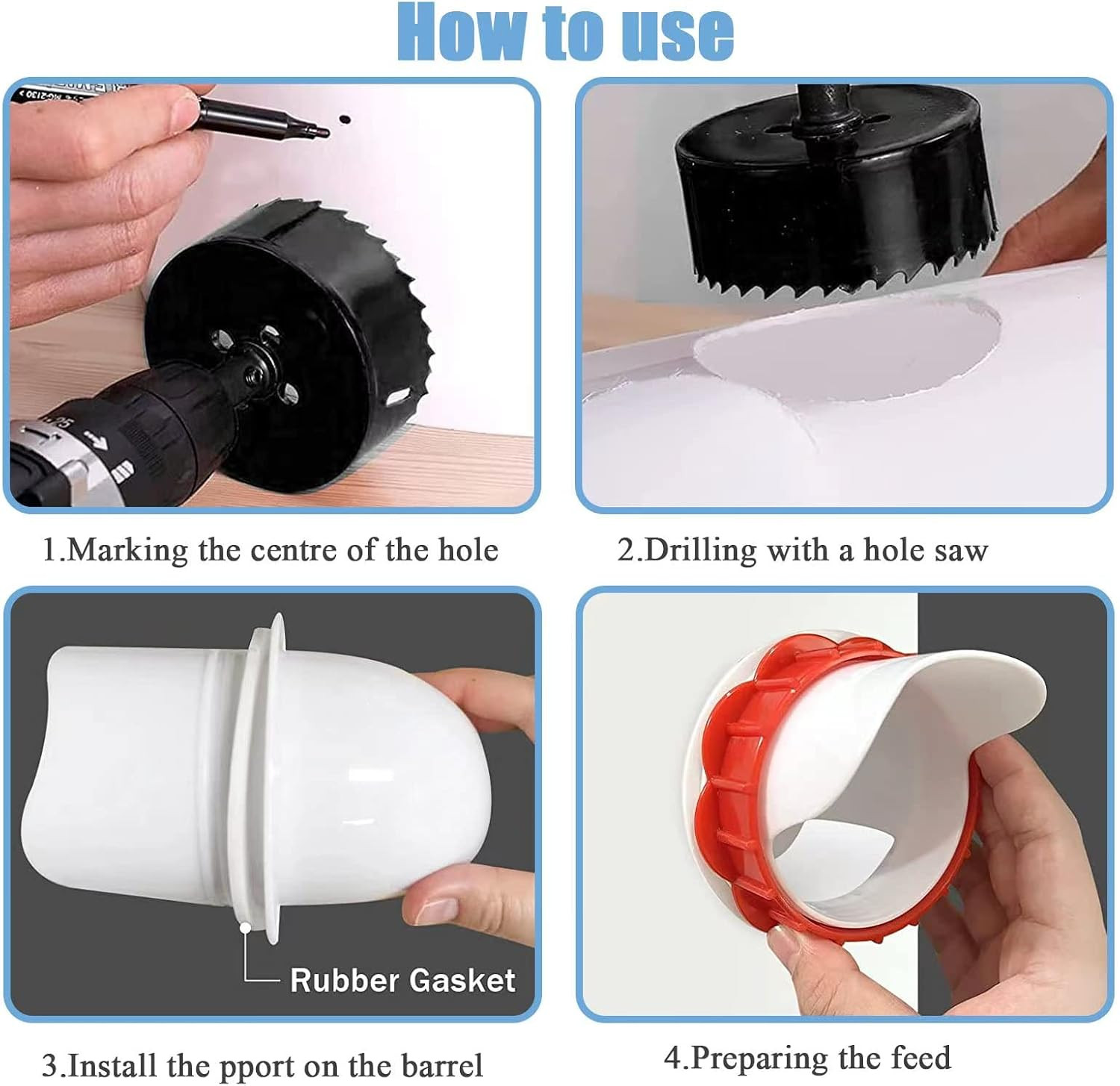 How to use

1.Marking the centre of the hole

2.Drilling with a hole saw

Rubber Gasket

3.Install the pport on the barrel

4.Preparing the feed