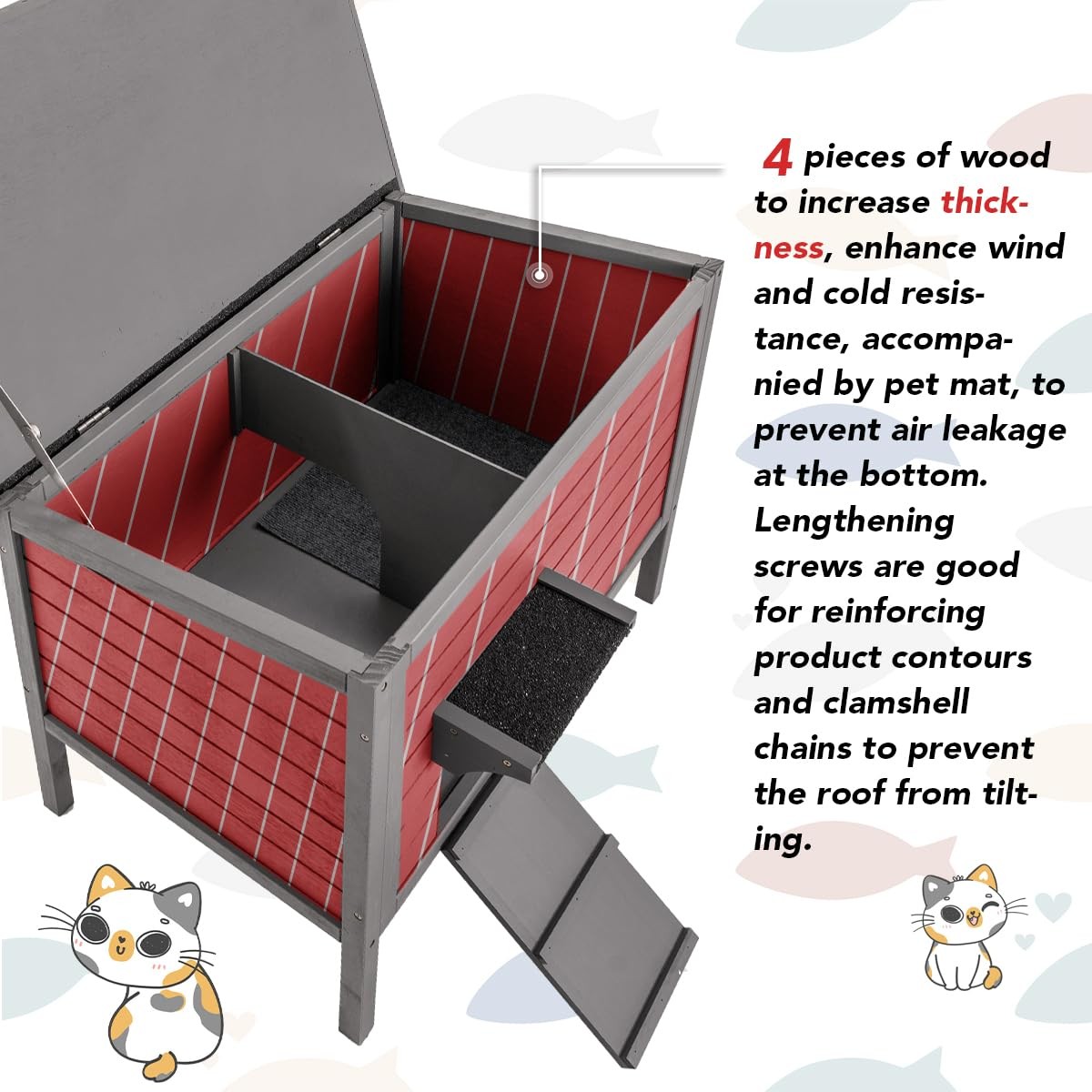 4 pieces of wood to increase thickness, enhance wind and cold resistance, accompanied by pet mat, to prevent air leakage at the bottom. Lengthening screws are good for reinforcing product contours and clamshell chains to prevent the roof from tilting.