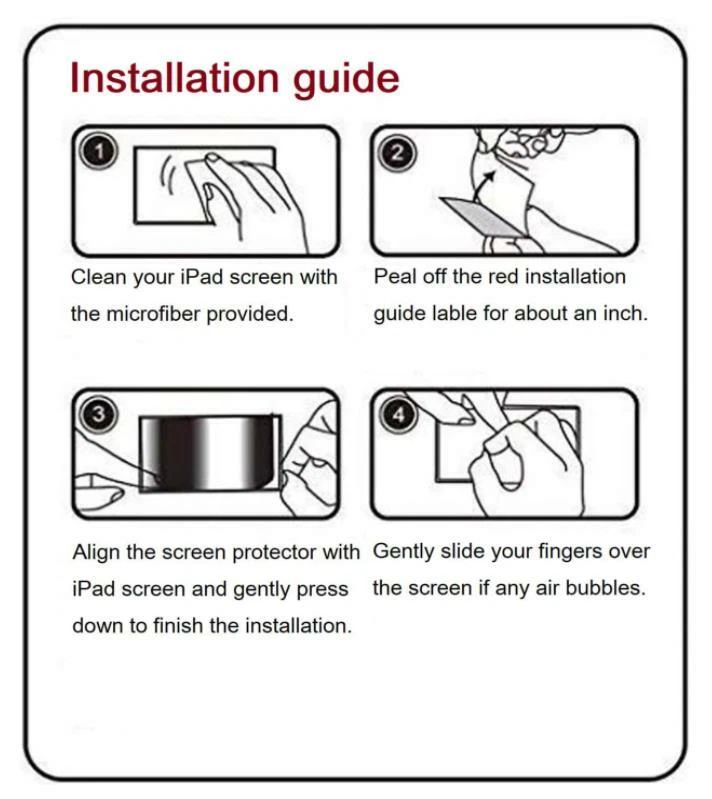 Installation guide

1

Clean your iPad screen with the microfiber provided.

2

Peal off the red installation guide lable for about an inch.

3

Align the screen protector with iPad screen and gently press down to finish the installation.

4

Gently slide your fingers over the screen if any air bubbles.