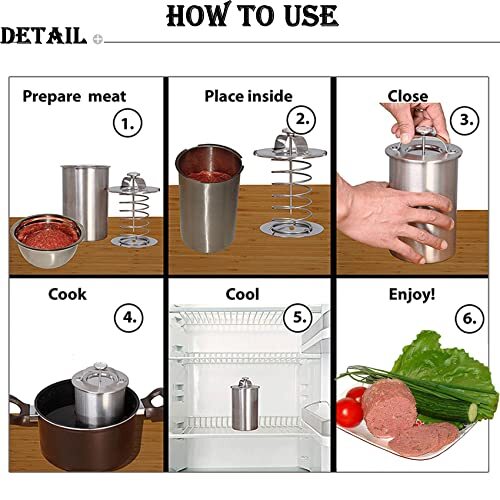 HOW TO USE

DETAIL

Prepare meat
1.

Place inside
2.

Close
3.

Cook
4.

Cool
5.

Enjoy!
6.