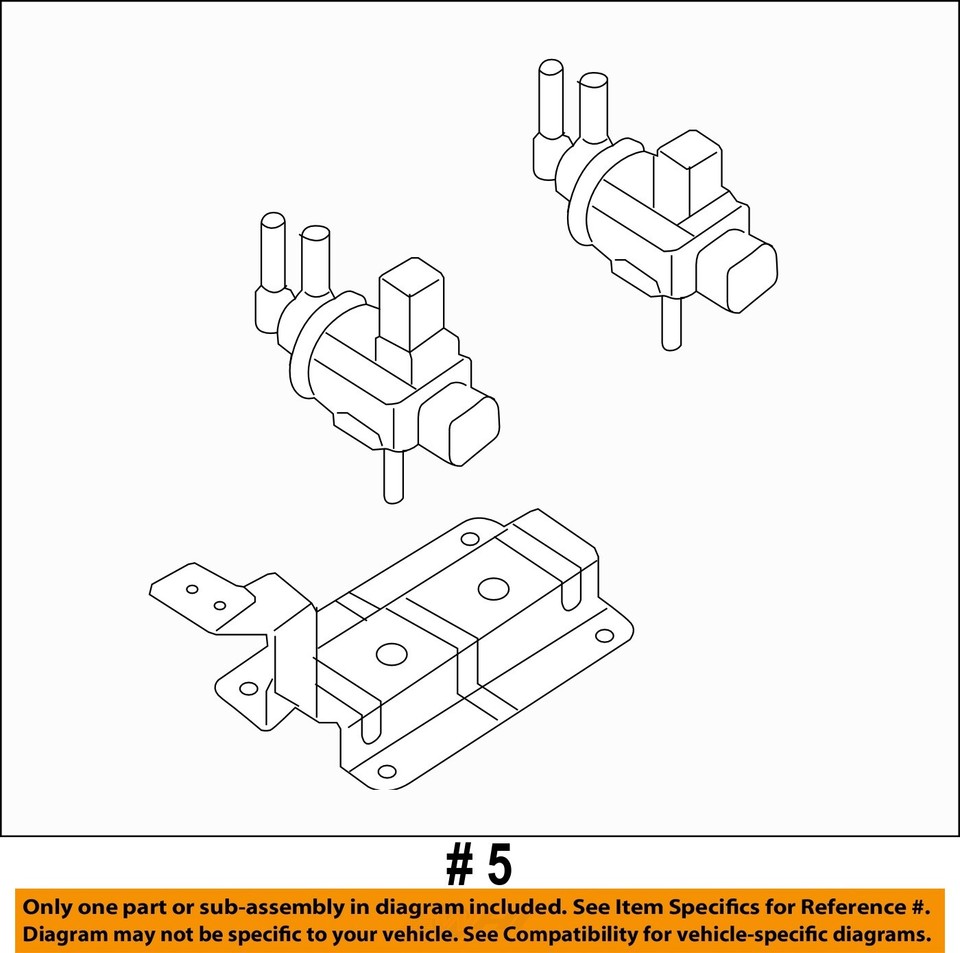 # 5

Only one part or sub-assembly in diagram included. See Item Specifics for Reference #.
Diagram may not be specific to your vehicle. See Compatibility for vehicle-specific diagrams.