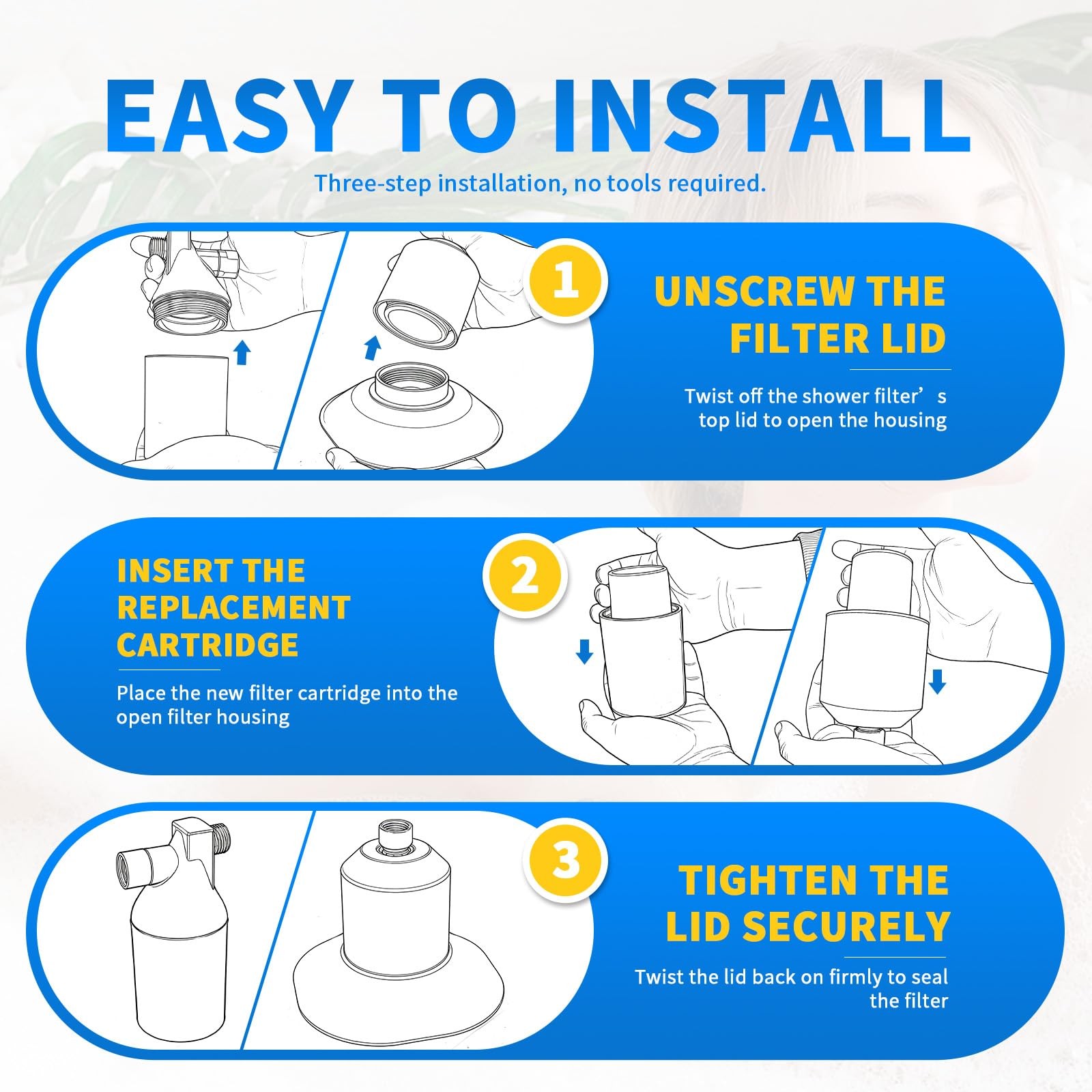 EASY TO INSTALL

Three-step installation, no tools required.

1

UNSCREW THE FILTER LID

Twist off the shower filter’s top lid to open the housing

2

INSERT THE REPLACEMENT CARTRIDGE

Place the new filter cartridge into the open filter housing

3

TIGHTEN THE LID SECURELY

Twist the lid back on firmly to seal the filter