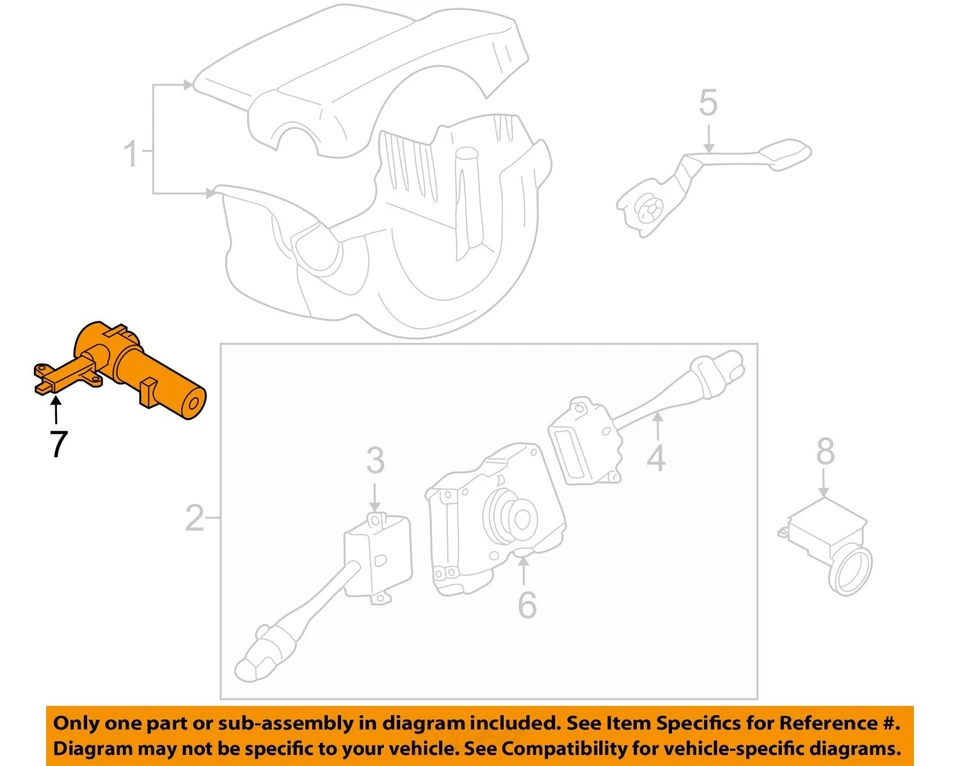 1
5
7
2
3
4
6
8

Only one part or sub-assembly in diagram included. See Item Specifics for Reference #. Diagram may not be specific to your vehicle. See Compatibility for vehicle-specific diagrams.