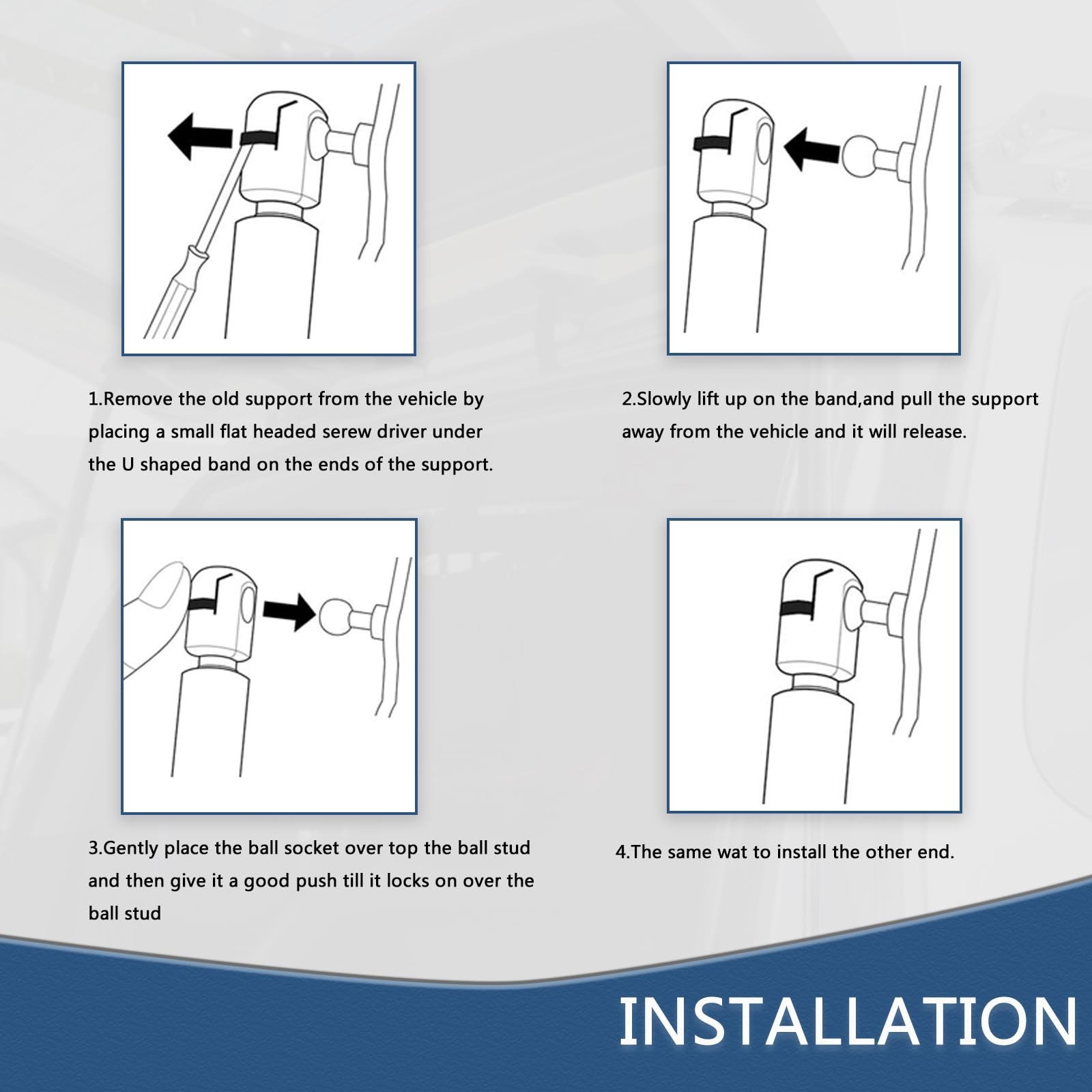 1.Remove the old support from the vehicle by placing a small flat headed serew driver under the U shaped band on the ends of the support.

2.Slowly lift up on the band,and pull the support away from the vehicle and it will release.

3.Gently place the ball socket over top the ball stud and then give it a good push till it locks on over the ball stud

4.The same wat to install the other end.

INSTALLATION