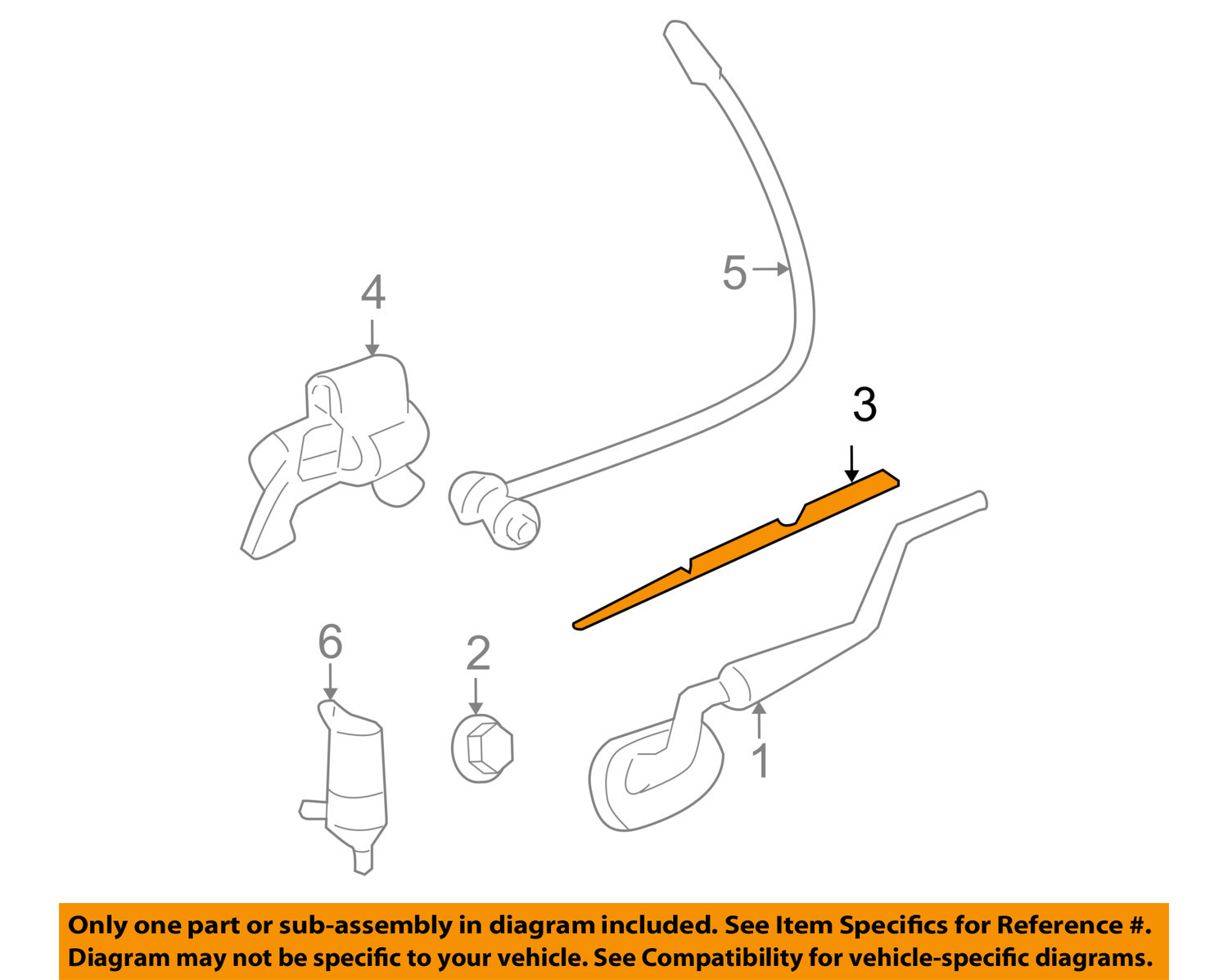 5

4

3

6

2

1

Only one part or sub-assembly in diagram included. See Item Specifics for Reference #.
Diagram may not be specific to your vehicle. See Compatibility for vehicle-specific diagrams.