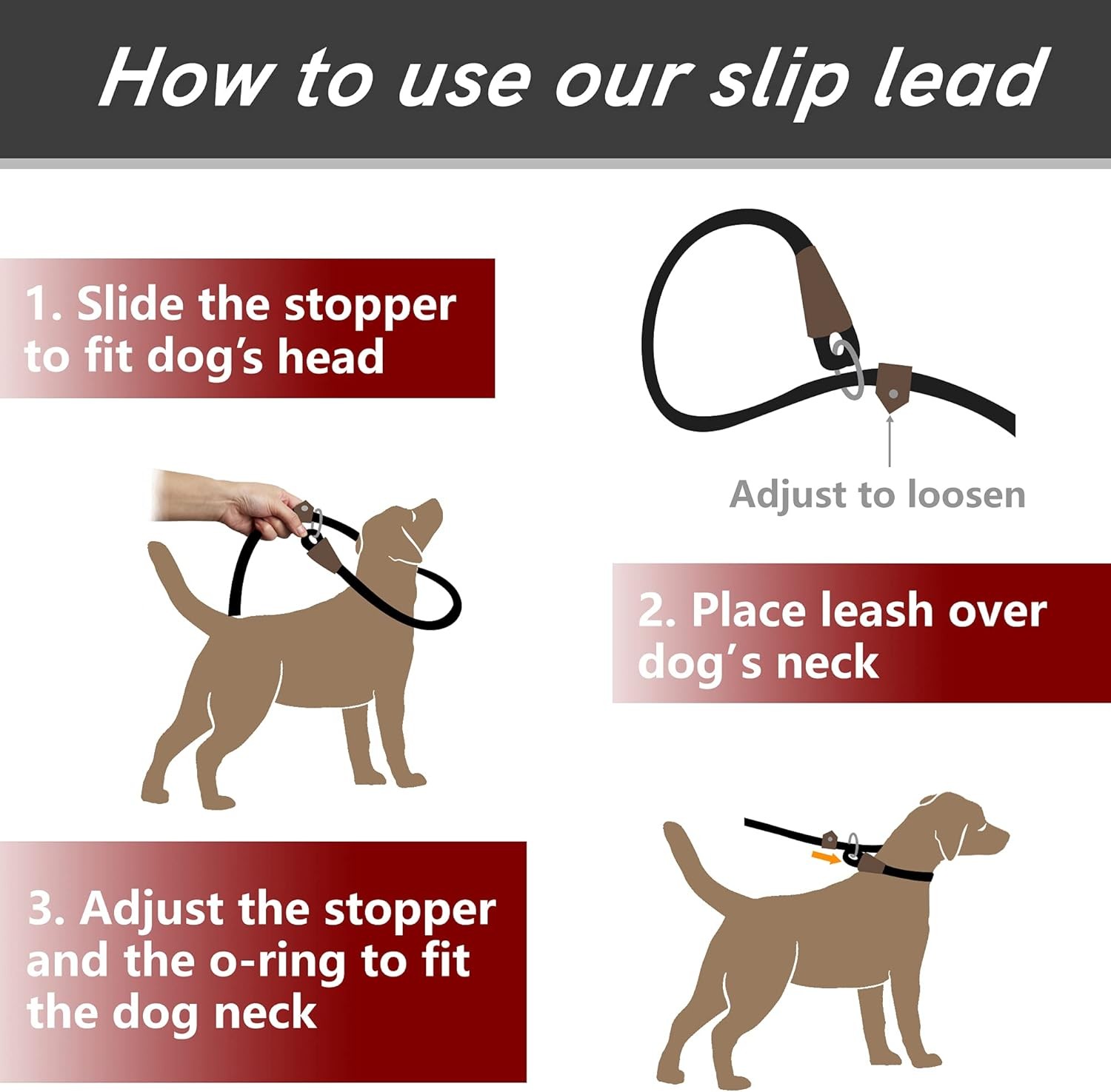 How to use our slip lead

1. Slide the stopper to fit dog's head

Adjust to loosen

2. Place leash over dog's neck

3. Adjust the stopper and the o-ring to fit the dog neck