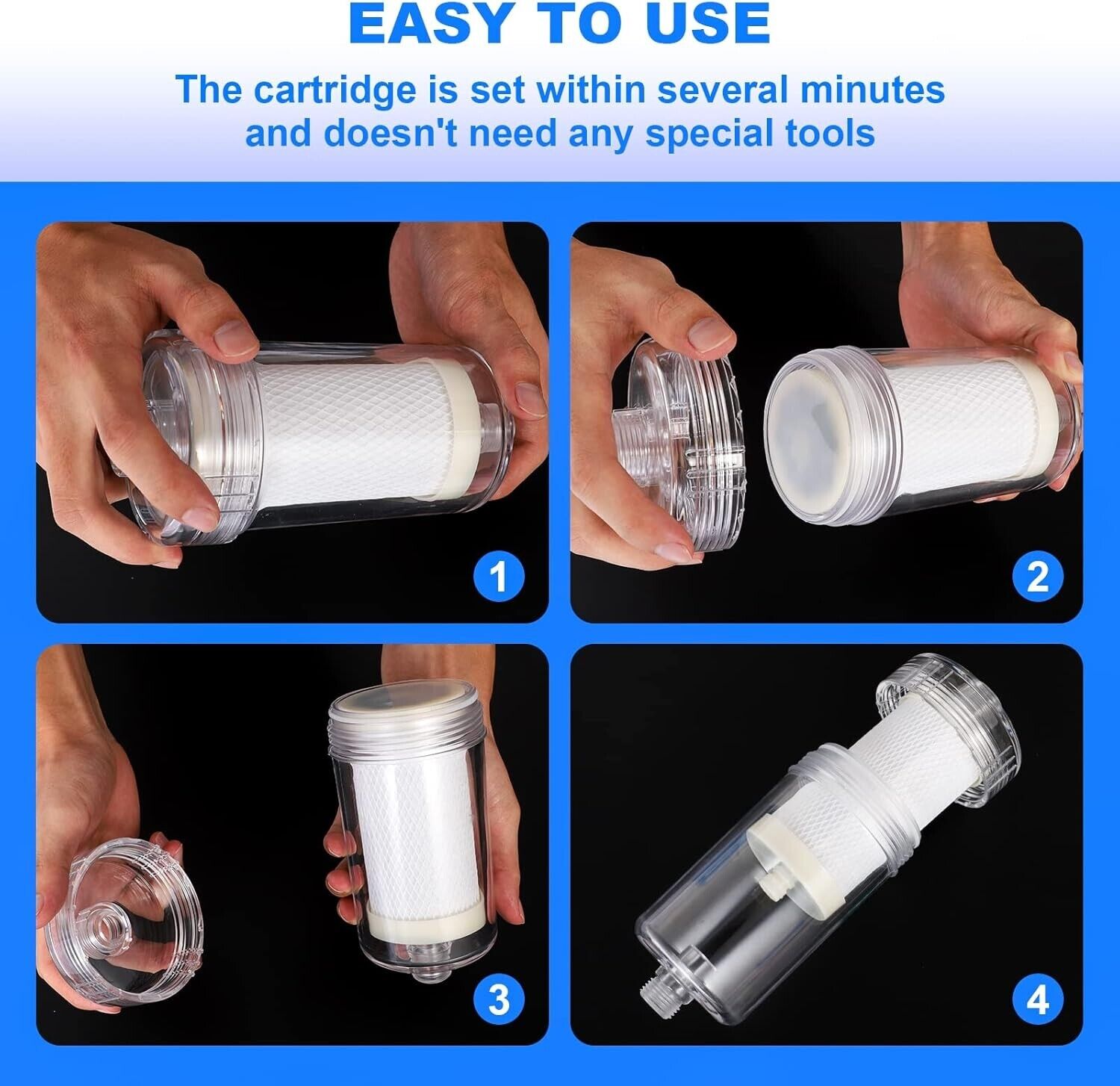 EASY TO USE

The cartridge is set within several minutes and doesn't need any special tools

1

2

3

4