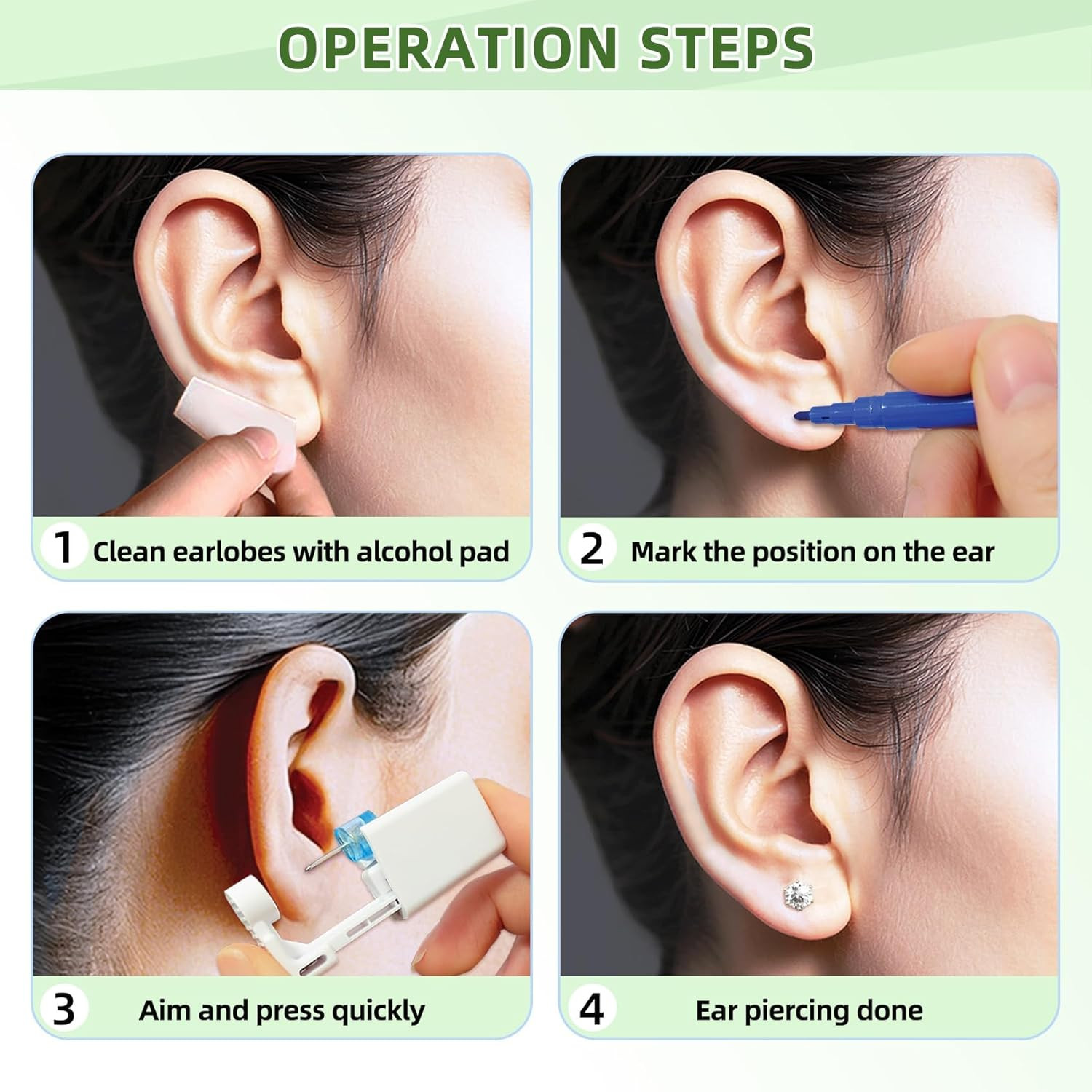 OPERATION STEPS

1 Clean earlobes with alcohol pad

2 Mark the position on the ear

3 Aim and press quickly

4 Ear piercing done