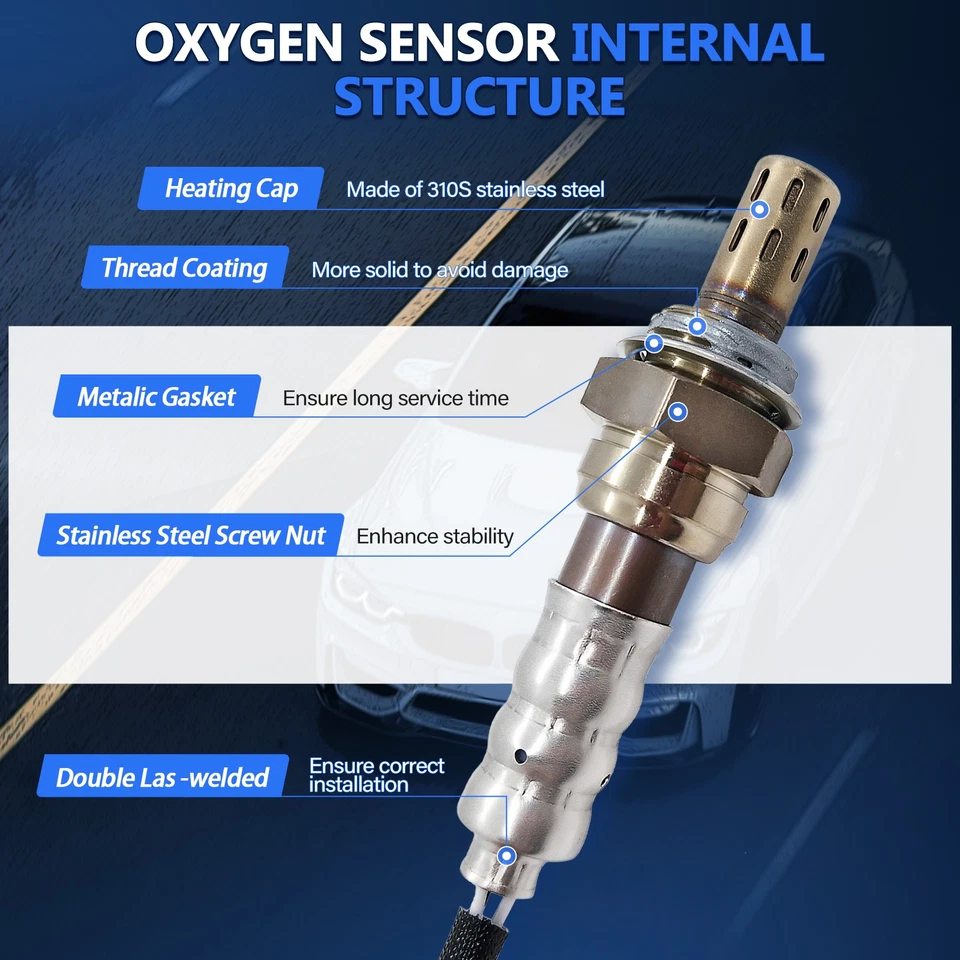 OXYGEN SENSOR INTERNAL STRUCTURE

Heating Cap
Made of 310S stainless steel

Thread Coating
More solid to avoid damage

Metalic Gasket
Ensure long service time

Stainless Steel Screw Nut
Enhance stability

Double Las -welded
Ensure correct installation