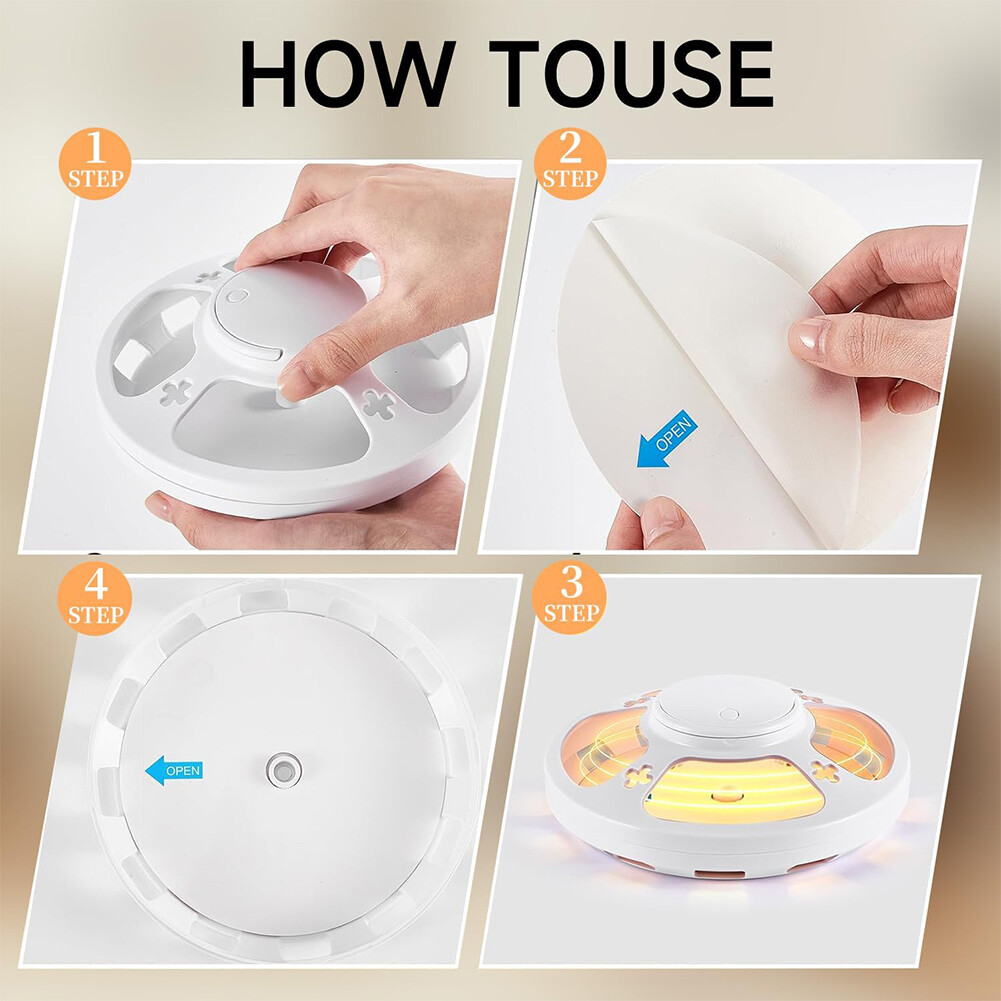 HOW TOUSE

1
STEP

2
STEP

OPEN

4
STEP

OPEN

3
STEP