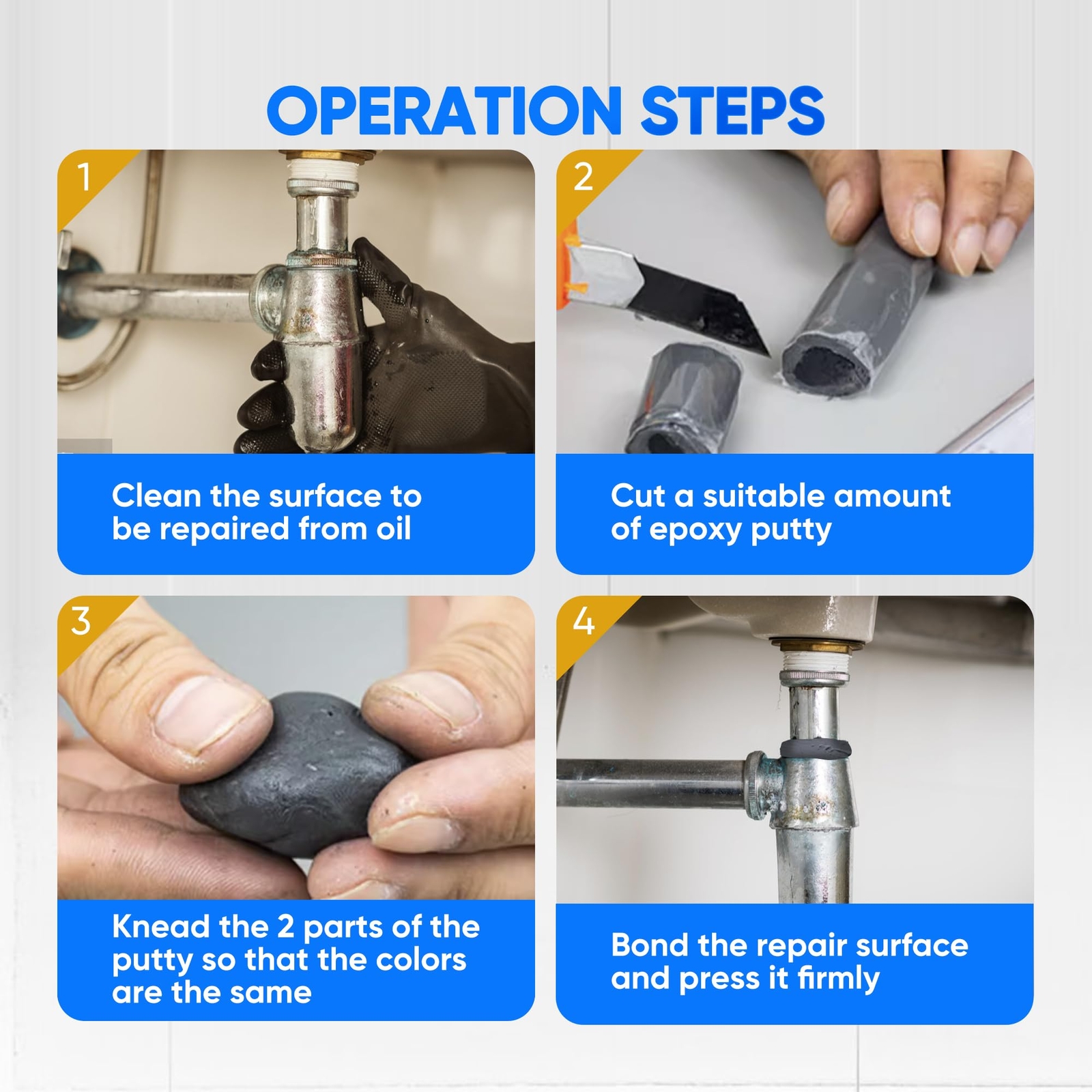 OPERATION STEPS

1

Clean the surface to be repaired from oil

2

Cut a suitable amount of epoxy putty

3

Knead the 2 parts of the putty so that the colors are the same

4

Bond the repair surface and press it firmly