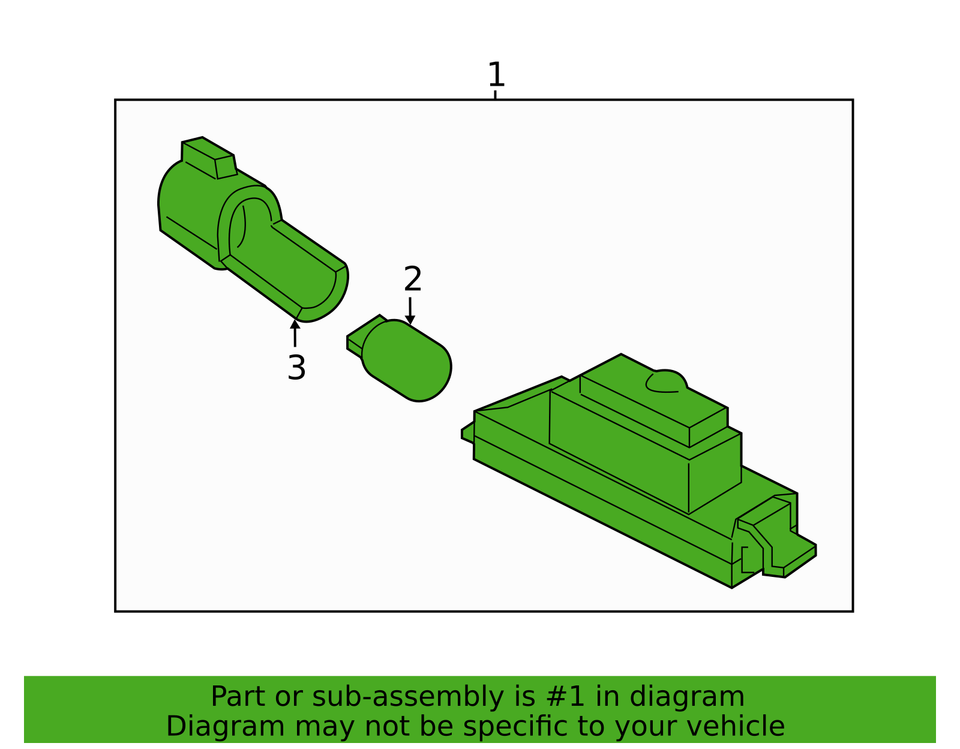 1

2

3

Part or sub-assembly is #1 in diagram
Diagram may not be specific to your vehicle