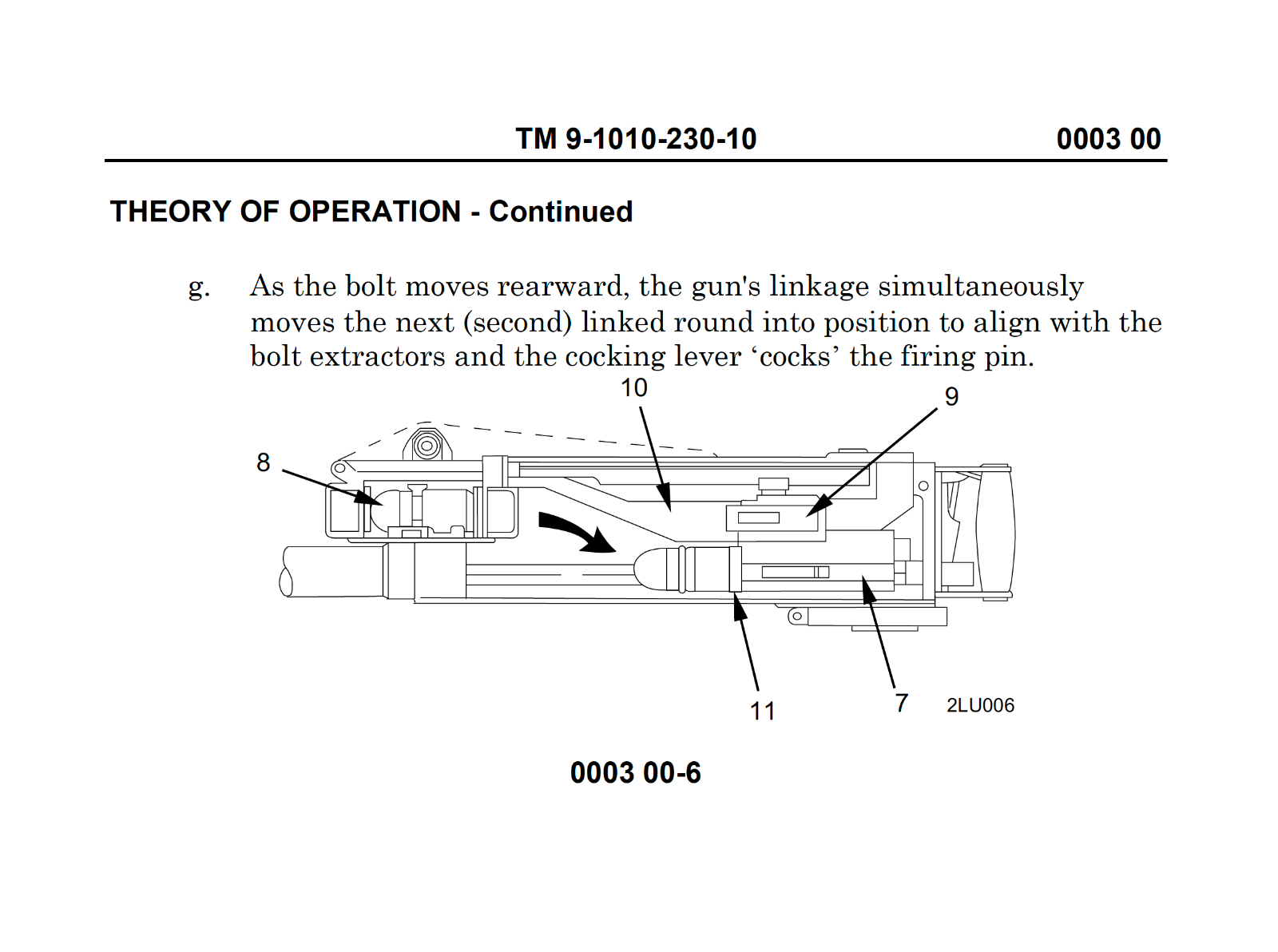 TM 9-1010-230-10 0003 00

THEORY OF OPERATION - Continued

g. As the bolt moves rearward, the gun's linkage simultaneously moves the next (second) linked round into position to align with the bolt extractors and the cocking lever ‘cocks’ the firing pin.

10
9
8
11
7
2LU006

0003 00-6