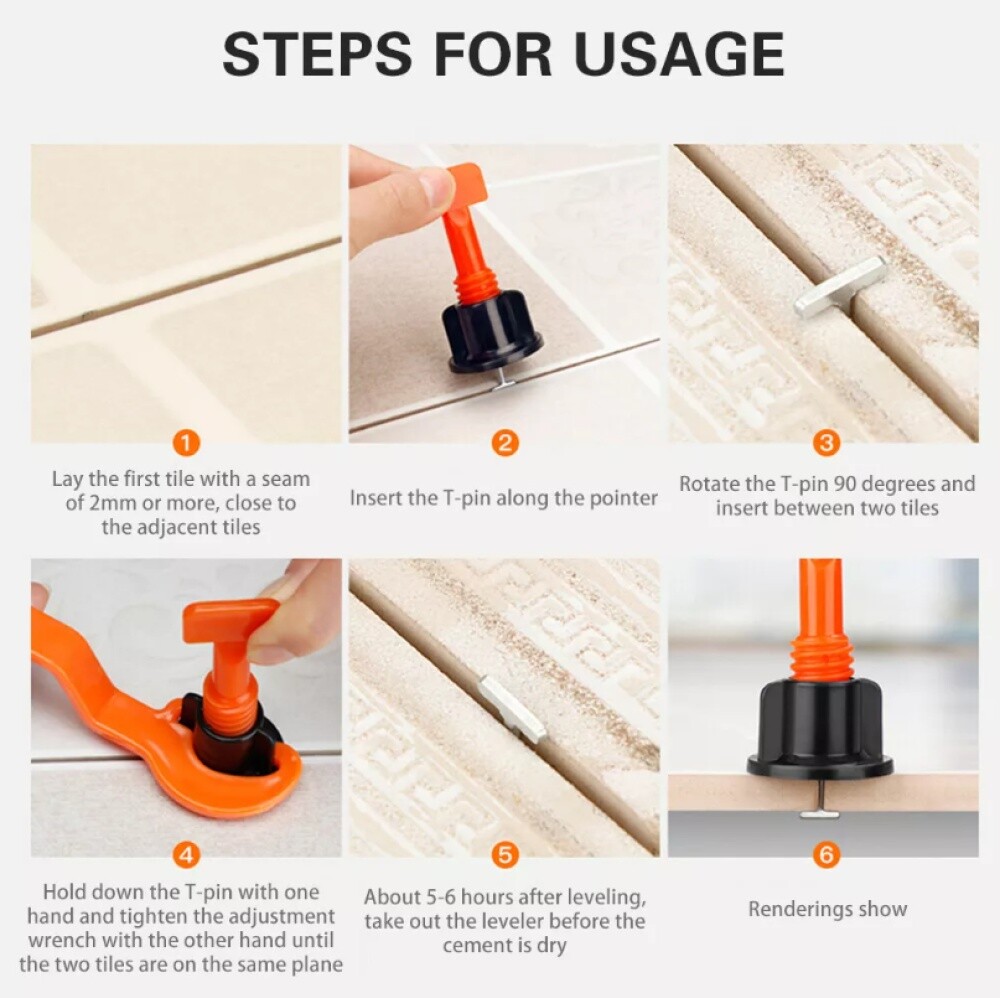 STEPS FOR USAGE

1
Lay the first tile with a seam of 2mm or more, close to the adjacent tiles

2
Insert the T-pin along the pointer

3
Rotate the T-pin 90 degrees and insert between two tiles

4
Hold down the T-pin with one hand and tighten the adjustment wrench with the other hand until the two tiles are on the same plane

5
About 5-6 hours after leveling, take out the leveler before the cement is dry

6
Renderings show