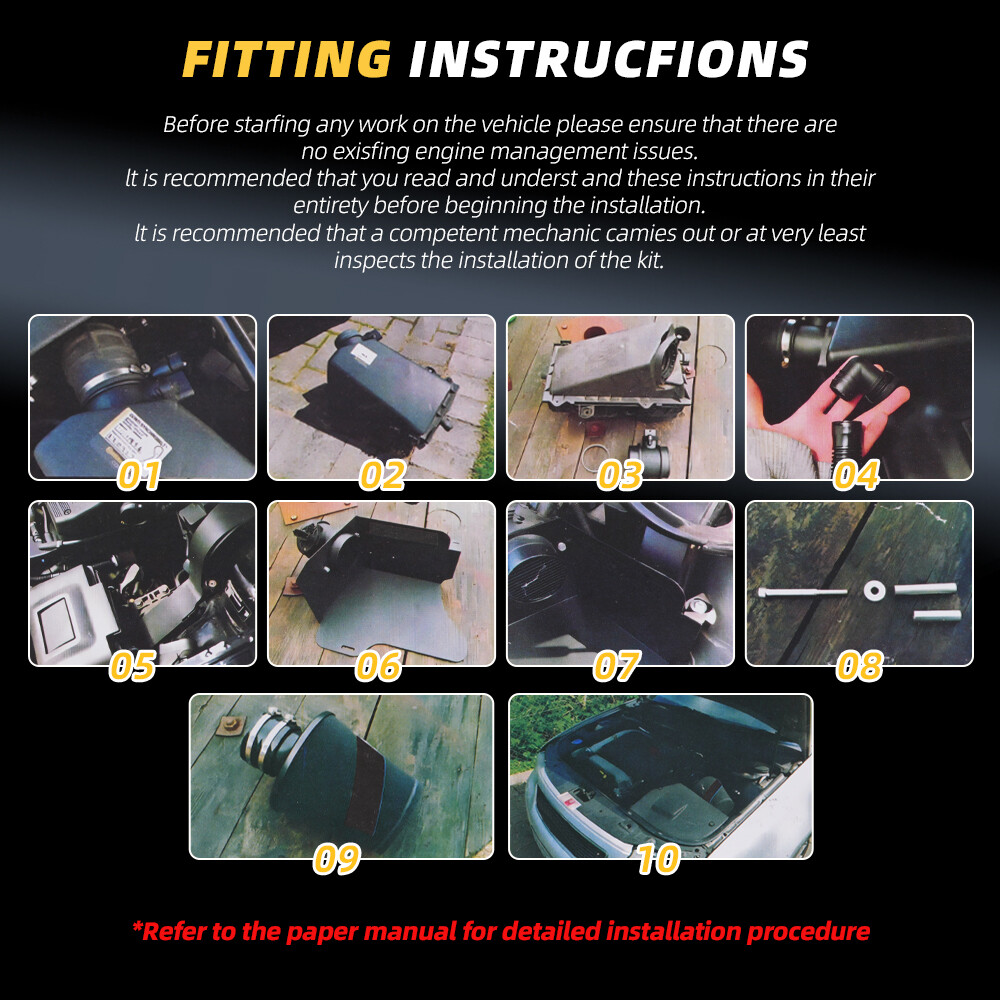 FITTING INSTRUCFIONS

Before starfing any work on the vehicle please ensure that there are no exisfing engine management issues.
lt is recommended that you read and underst and these instructions in their entirety before beginning the installation.
lt is recommended that a competent mechanic camies out or at very least inspects the installation of the kit.

01 02 03 04

05 06 07 08

09 10

*Refer to the paper manual for detailed installation procedure