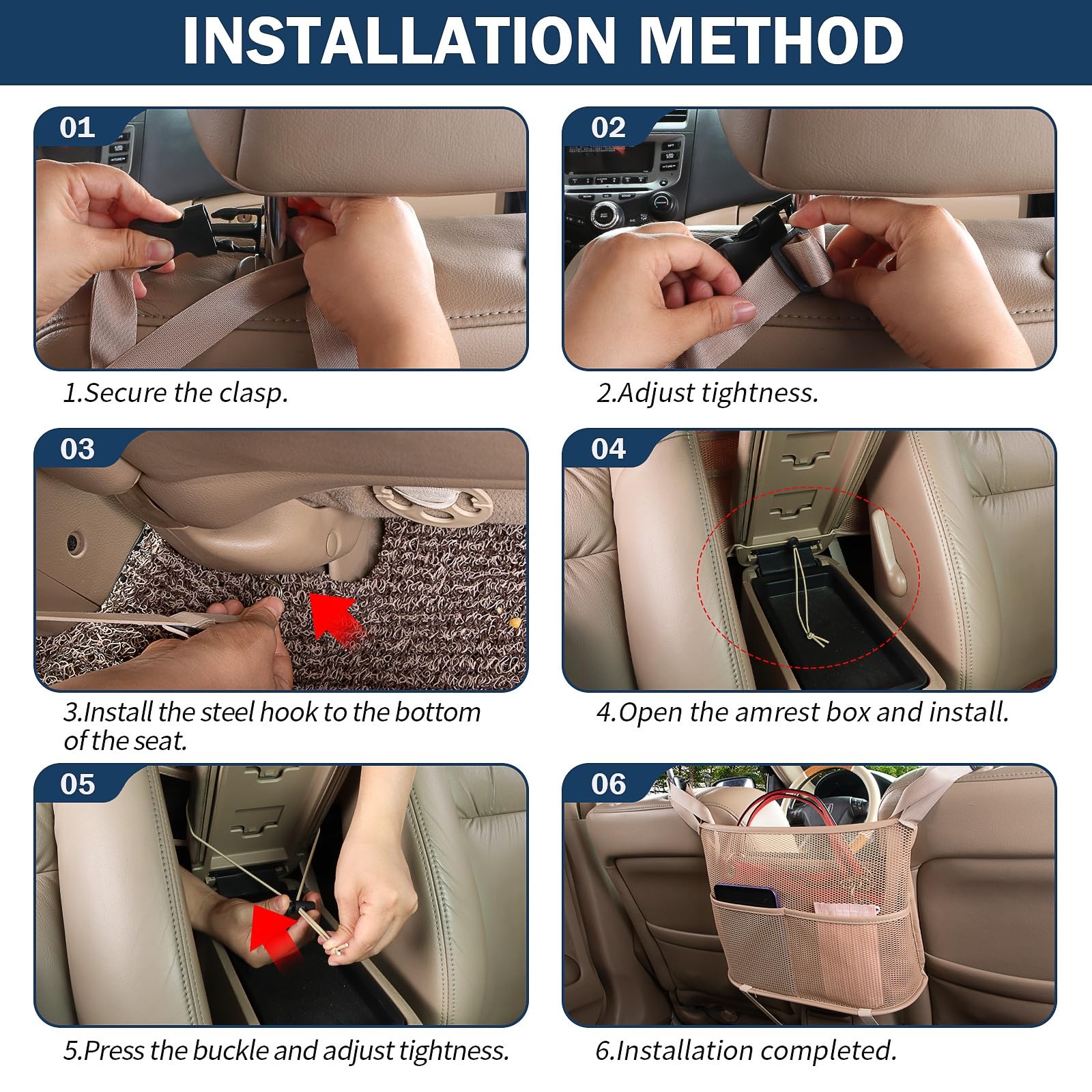 INSTALLATION METHOD

01

1.Secure the clasp.

02

2.Adjust tightness.

03

3.Install the steel hook to the bottom of the seat.

04

4.Open the amrest box and install.

05

5.Press the buckle and adjust tightness.

06

6.Installation completed.