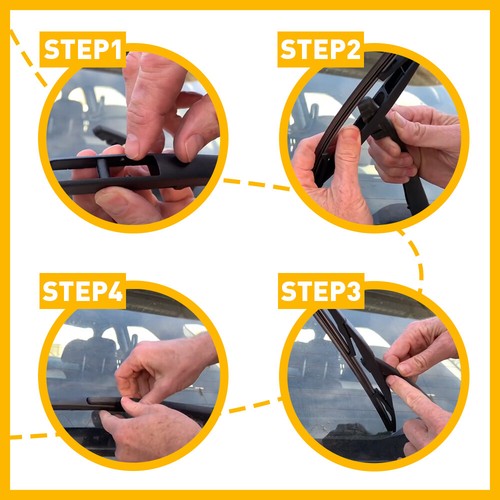 STEP1

STEP2

STEP4

STEP3