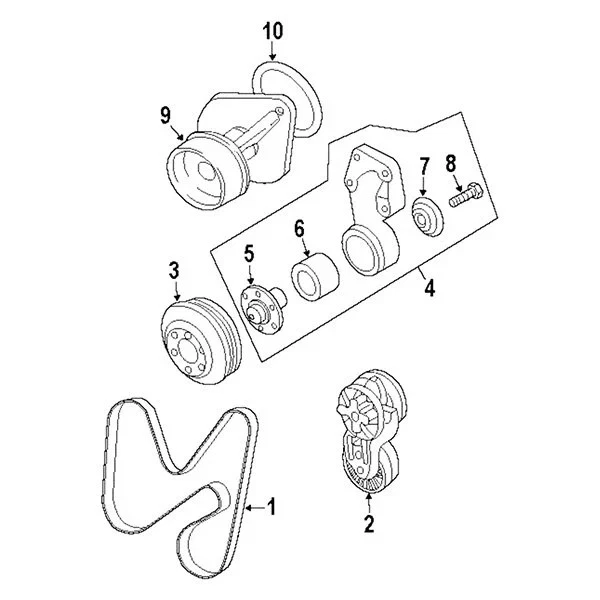 10
9
7
8
6
5
3
4
1
2