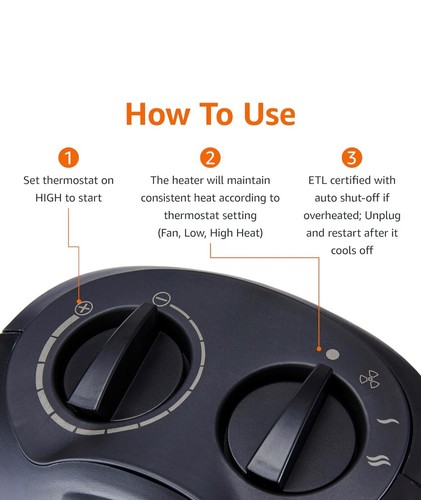 How To Use

1
Set thermostat on HIGH to start

2
The heater will maintain consistent heat according to thermostat setting (Fan, Low, High Heat)

3
ETL certified with auto shut-off if overheated; Unplug and restart after it cools off