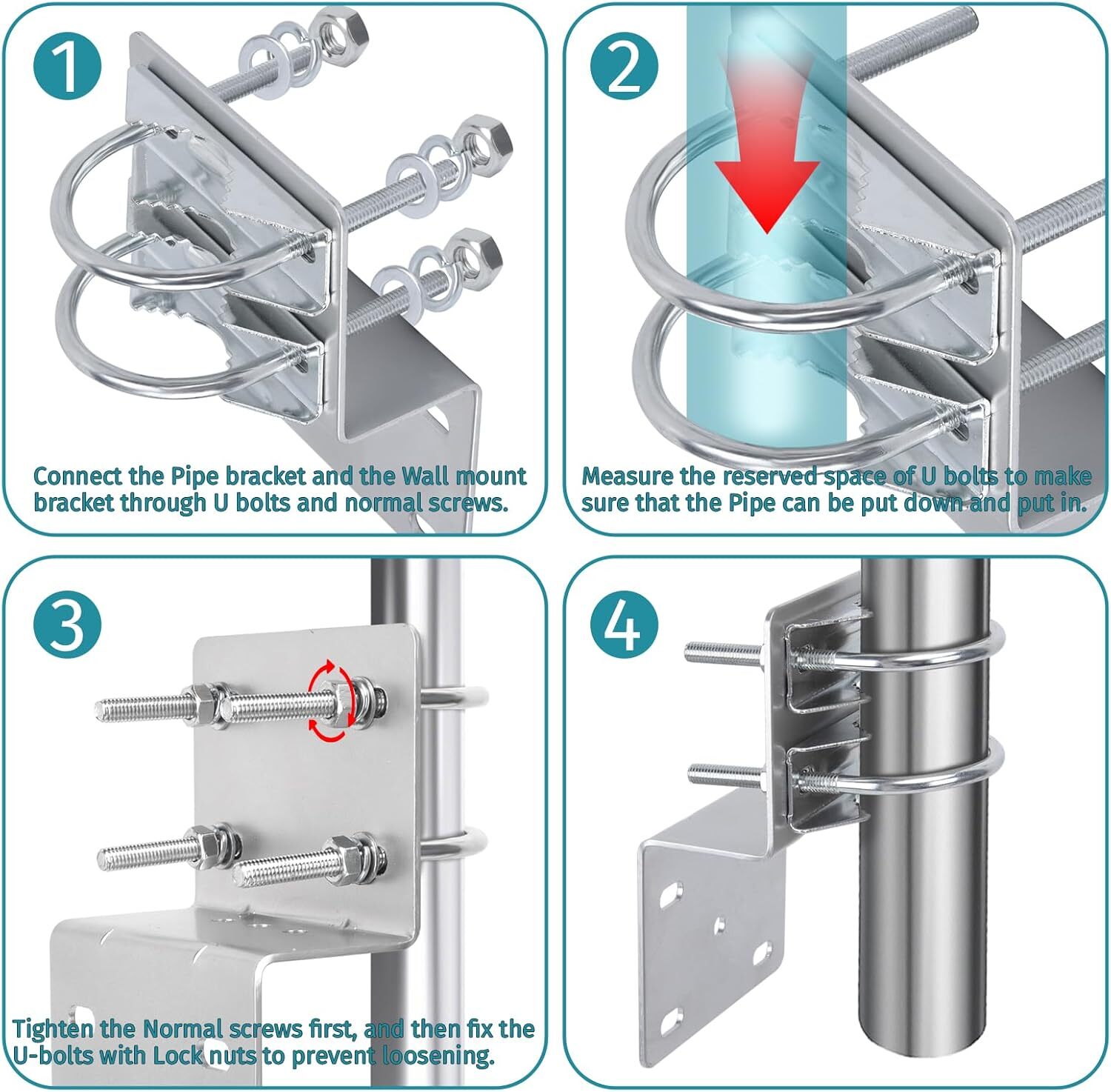 1

Connect the Pipe bracket and the Wall mount bracket through U bolts and normal screws.

2

Measure the reserved space of U bolts to make sure that the Pipe can be put down and put in.

3

Tighten the Normal screws first, and then fix the U-bolts with Lock nuts to prevent loosening.

4