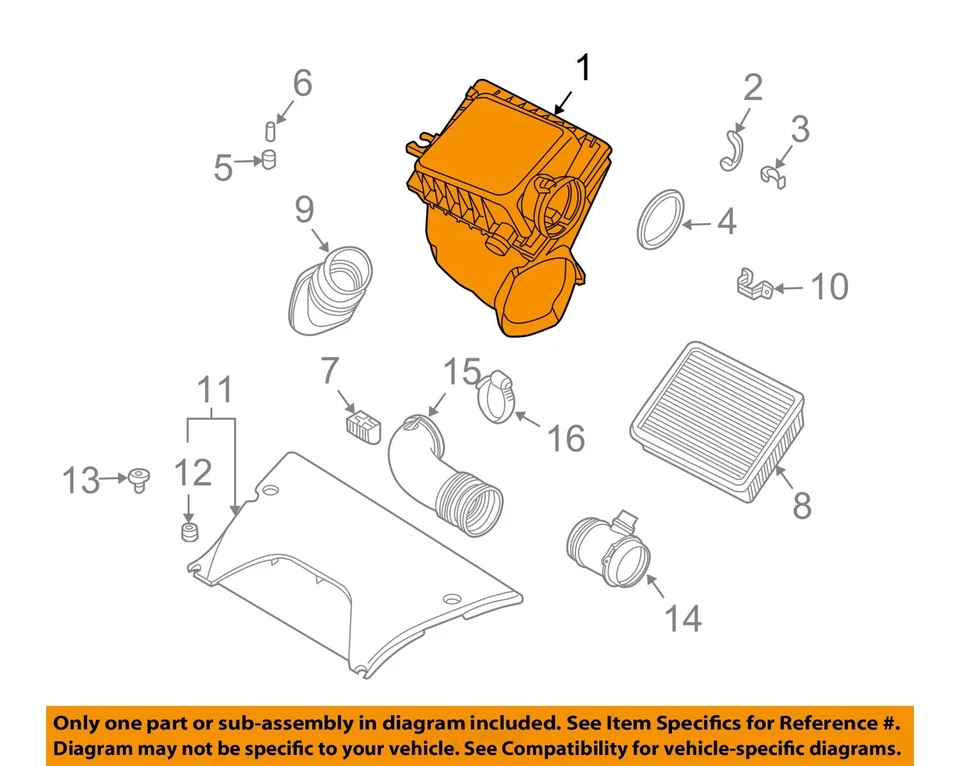 1
6
2
3
5
9
4
10
7
15
11
16
13
12
8
14

Only one part or sub-assembly in diagram included. See Item Specifics for Reference #.
Diagram may not be specific to your vehicle. See Compatibility for vehicle-specific diagrams.